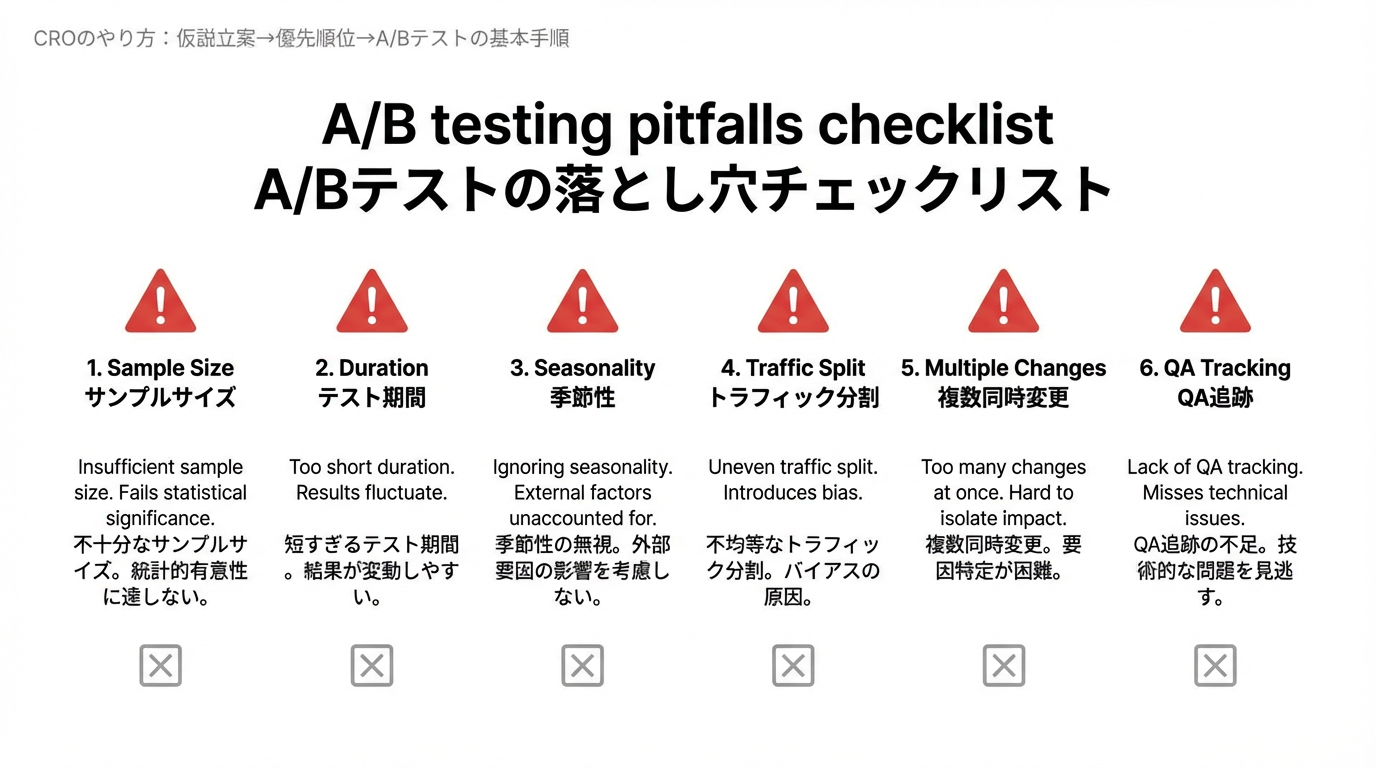 CROのやり方：仮説立案→優先順位→A/Bテストの基本手順

A/B testing pitfalls checklist
A/Bテストの落とし穴チェックリスト

1. Sample Size
サンプルサイズ

Insufficient sample size. Fails statistical significance.
不十分なサンプルサイズ。統計的有意性に達しない。

2. Duration
テスト期間

Too short duration. Results fluctuate.
短すぎるテスト期間。結果が変動しやすい。

3. Seasonality
季節性

Ignoring seasonality. External factors unaccounted for.
季節性の無視。外部要因の影響を考慮しない。

4. Traffic Split
トラフィック分割

Uneven traffic split. Introduces bias.
不均等なトラフィック分割。バイアスの原因。

5. Multiple Changes
複数同時変更

Too many changes at once. Hard to isolate impact.
複数同時変更。要因特定が困難。

6. QA Tracking
QA追跡

Lack of QA tracking. Misses technical issues.
QA追跡の不足。技術的な問題を見逃す。