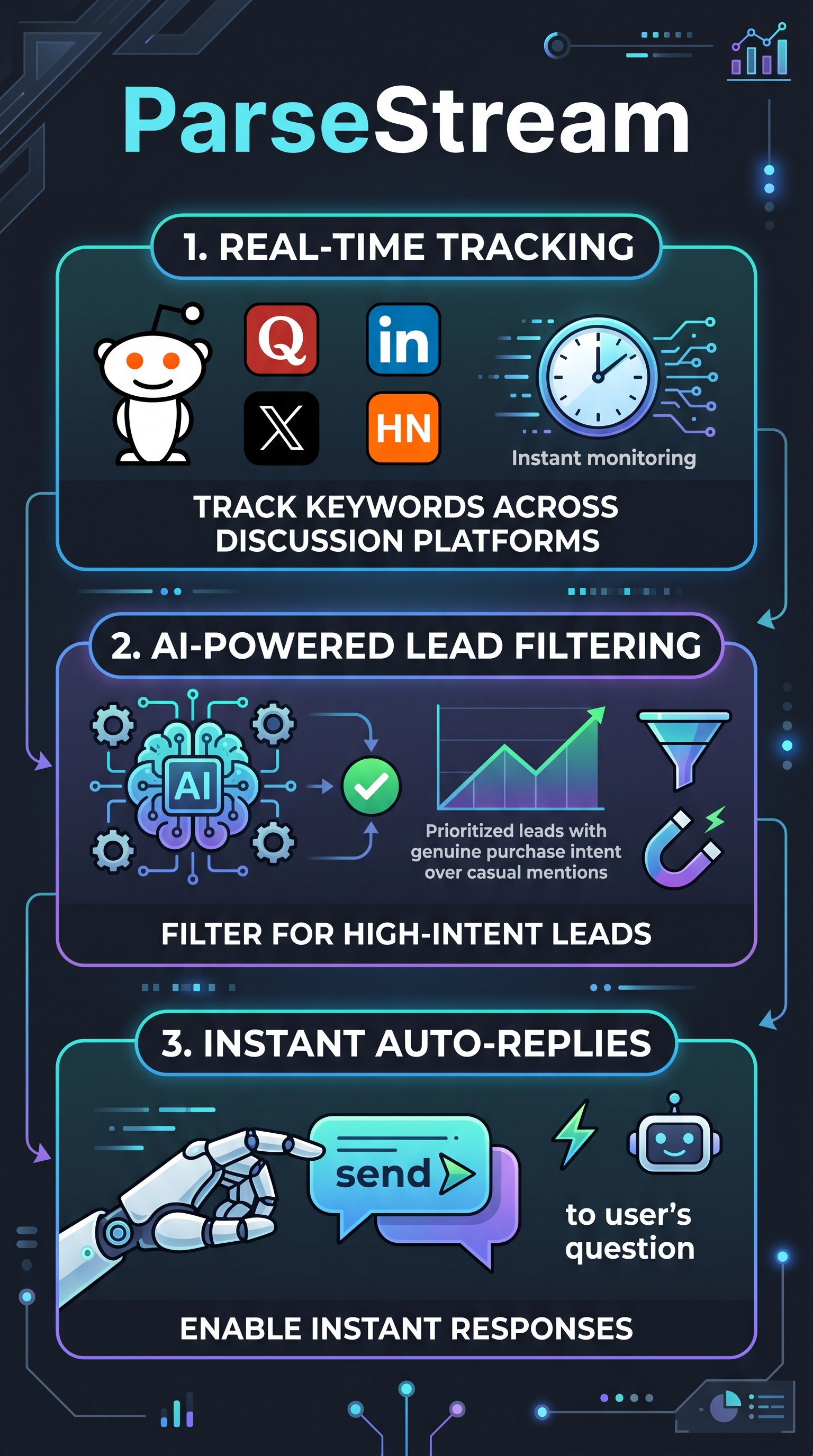 ParseStream

1. REAL-TIME TRACKING

Q
in
X
HN

Instant monitoring

TRACK KEYWORDS ACROSS DISCUSSION PLATFORMS

2. AI-POWERED LEAD FILTERING

AI

Prioritized leads with genuine purchase intent over casual mentions

FILTER FOR HIGH-INTENT LEADS

3. INSTANT AUTO-REPLIES

send

to user's question

ENABLE INSTANT RESPONSES