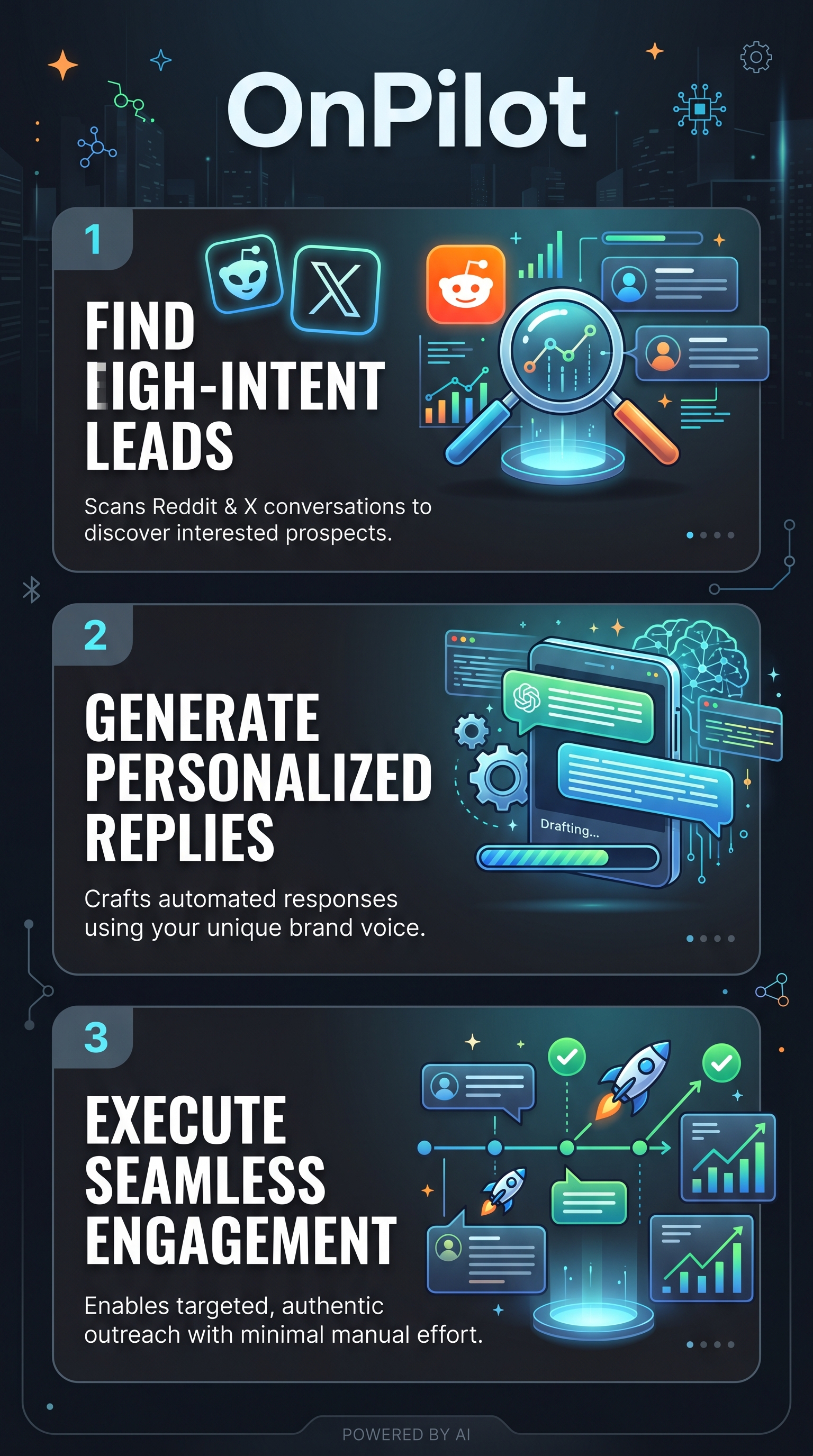 OnPilot

1

FIND EIGH-INTENT LEADS

Scans Reddit & X conversations to discover interested prospects.

2

GENERATE PERSONALIZED REPLIES

Drafting...

Crafts automated responses using your unique brand voice.

3

EXECUTE SEAMLESS ENGAGEMENT

Enables targeted, authentic outreach with minimal manual effort.

POWERED BY AI