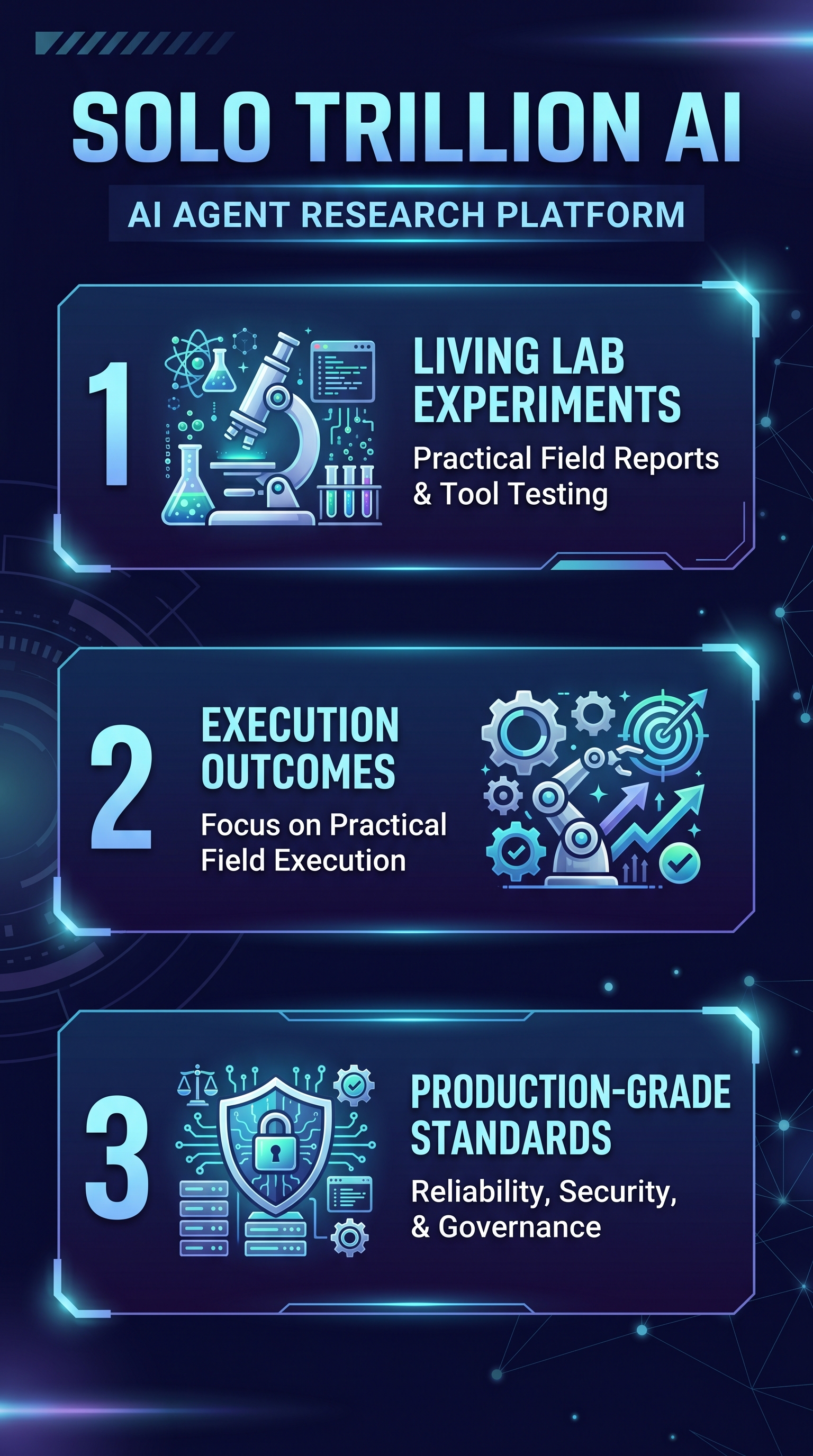 SOLO TRILLION AI

AI AGENT RESEARCH PLATFORM

1

LIVING LAB EXPERIMENTS

Practical Field Reports & Tool Testing

2

EXECUTION OUTCOMES

Focus on Practical Field Execution

3

PRODUCTION-GRADE STANDARDS

Reliability, Security, & Governance