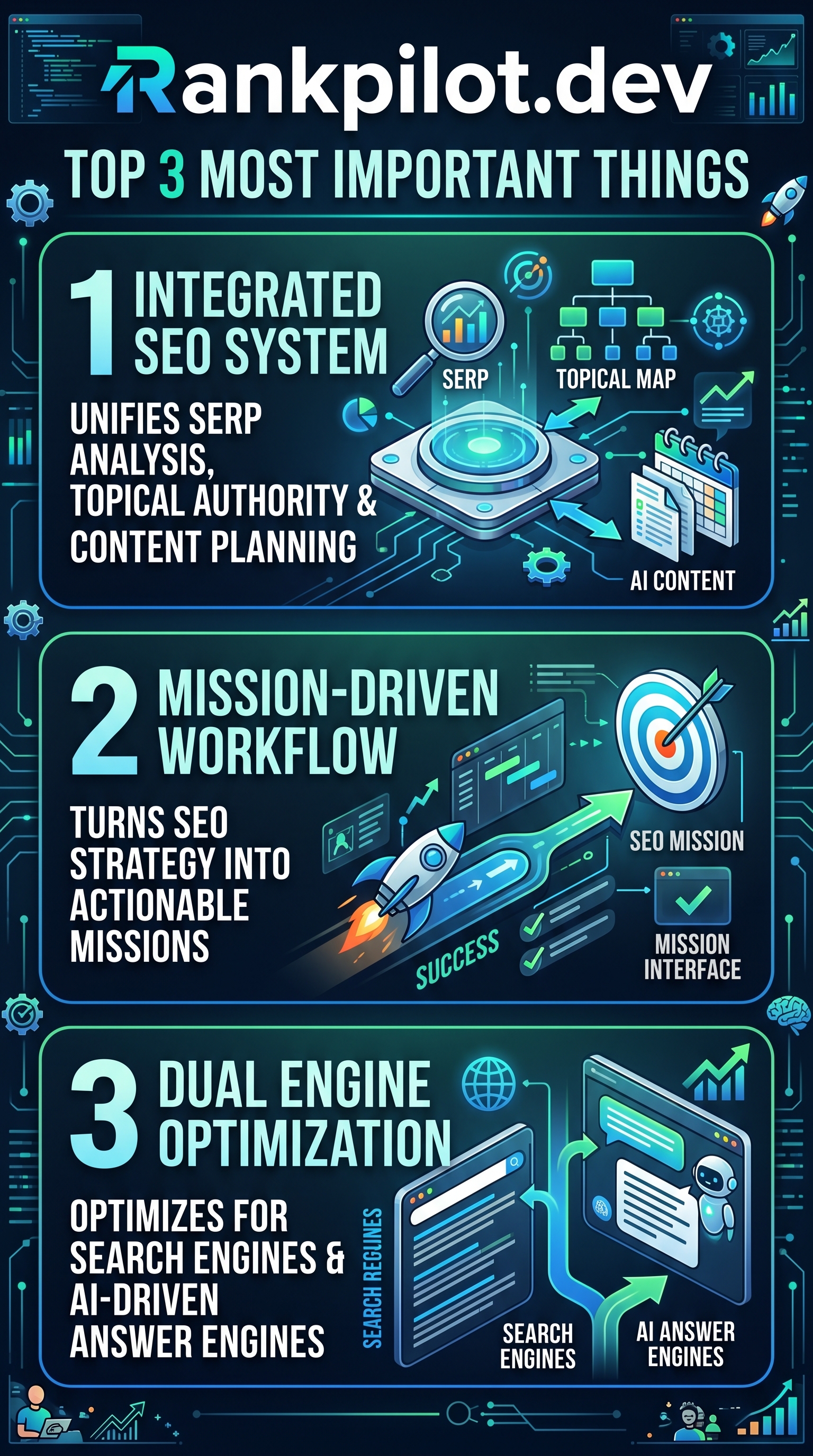 Rankpilot.dev

TOP 3 MOST IMPORTANT THINGS

1 INTEGRATED SEO SYSTEM

UNIFIES SERP ANALYSIS, TOPICAL AUTHORITY & CONTENT PLANNING

SERP

TOPICAL MAP

AI CONTENT

2 MISSION-DRIVEN WORKFLOW

TURNS SEO STRATEGY INTO ACTIONABLE MISSIONS

SUCCESS

SEO MISSION

MISSION INTERFACE

3 DUAL ENGINE OPTIMIZATION

OPTIMIZES FOR SEARCH ENGINES & AI-DRIVEN ANSWER ENGINES

SEARCH REGUINES

SEARCH ENGINES

AI ANSWER ENGINES