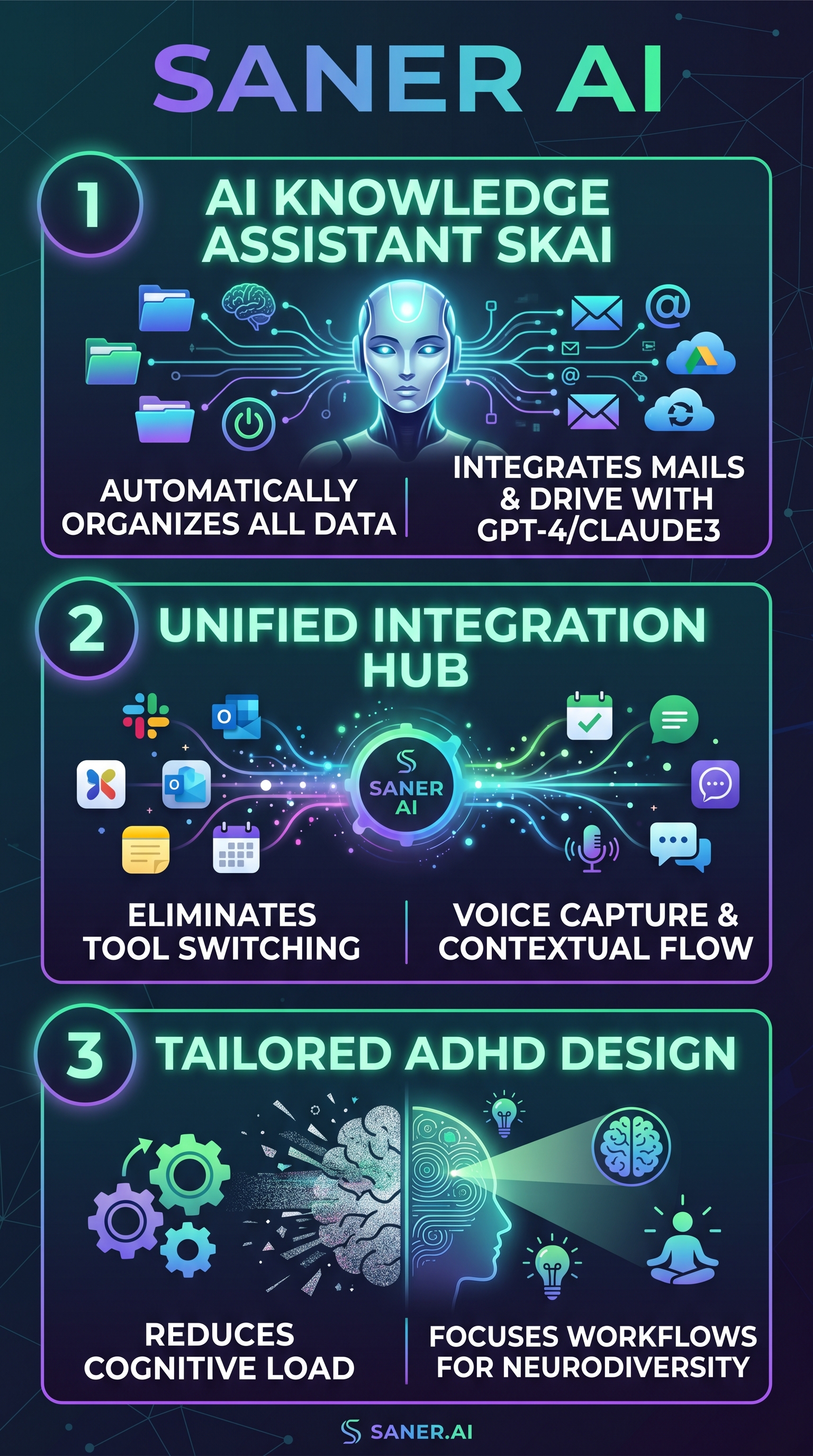 SANER AI

1 AI KNOWLEDGE ASSISTANT SKAI

AUTOMATICALLY ORGANIZES ALL DATA

INTEGRATES MAILS & DRIVE WITH GPT-4/CLAUDE3

2 UNIFIED INTEGRATION HUB

SANER AI

ELIMINATES TOOL SWITCHING

VOICE CAPTURE & CONTEXTUAL FLOW

3 TAILORED ADHD DESIGN

REDUCES COGNITIVE LOAD

FOCUSES WORKFLOWS FOR NEURODIVERSITY

SANER.AI