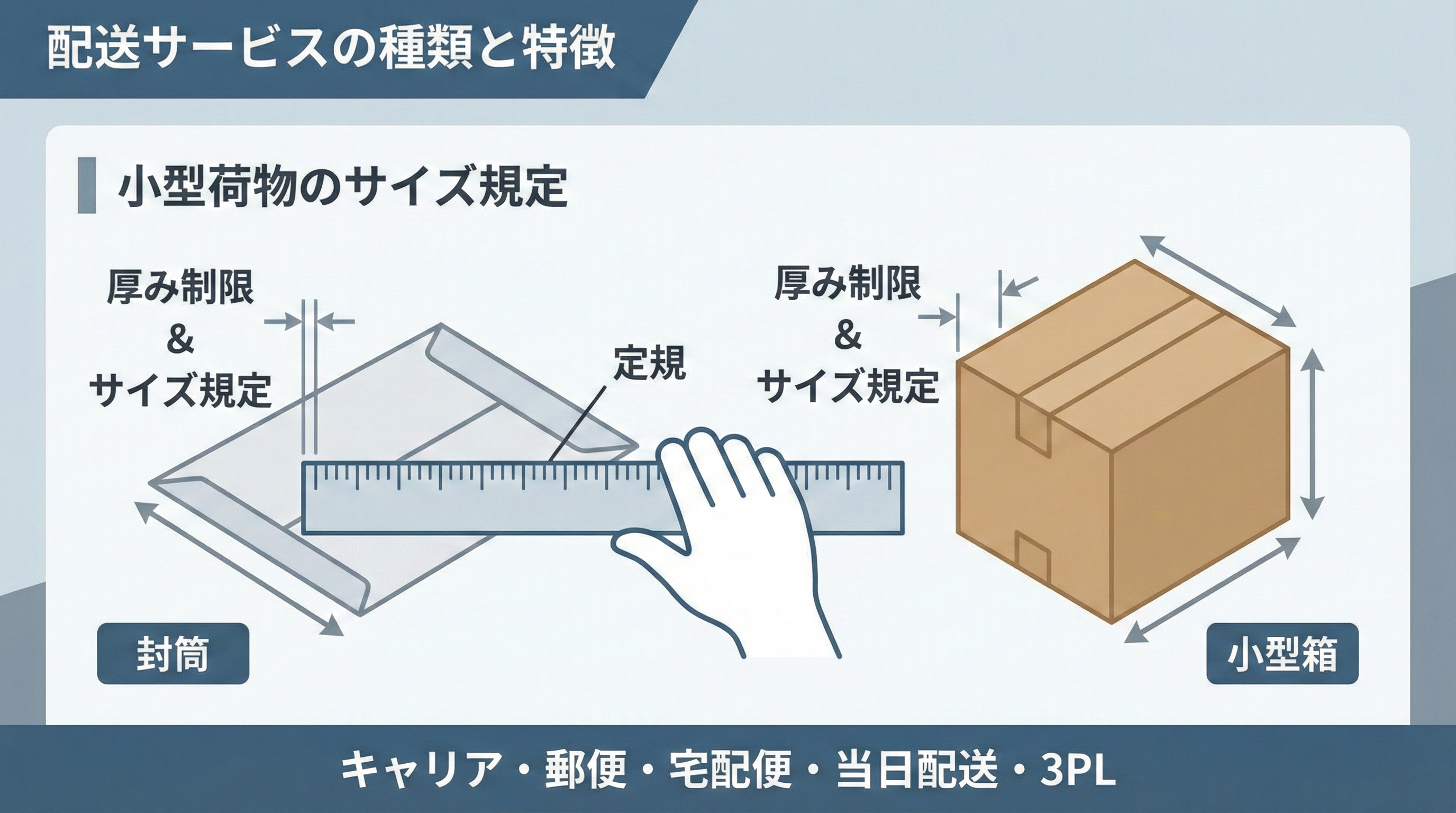 配送サービスの種類と特徴

小型荷物のサイズ規定

厚み制限
&
サイズ規定

定規

厚み制限
&
サイズ規定

封筒

小型箱

キャリア・郵便・宅配便・当日配送・3PL