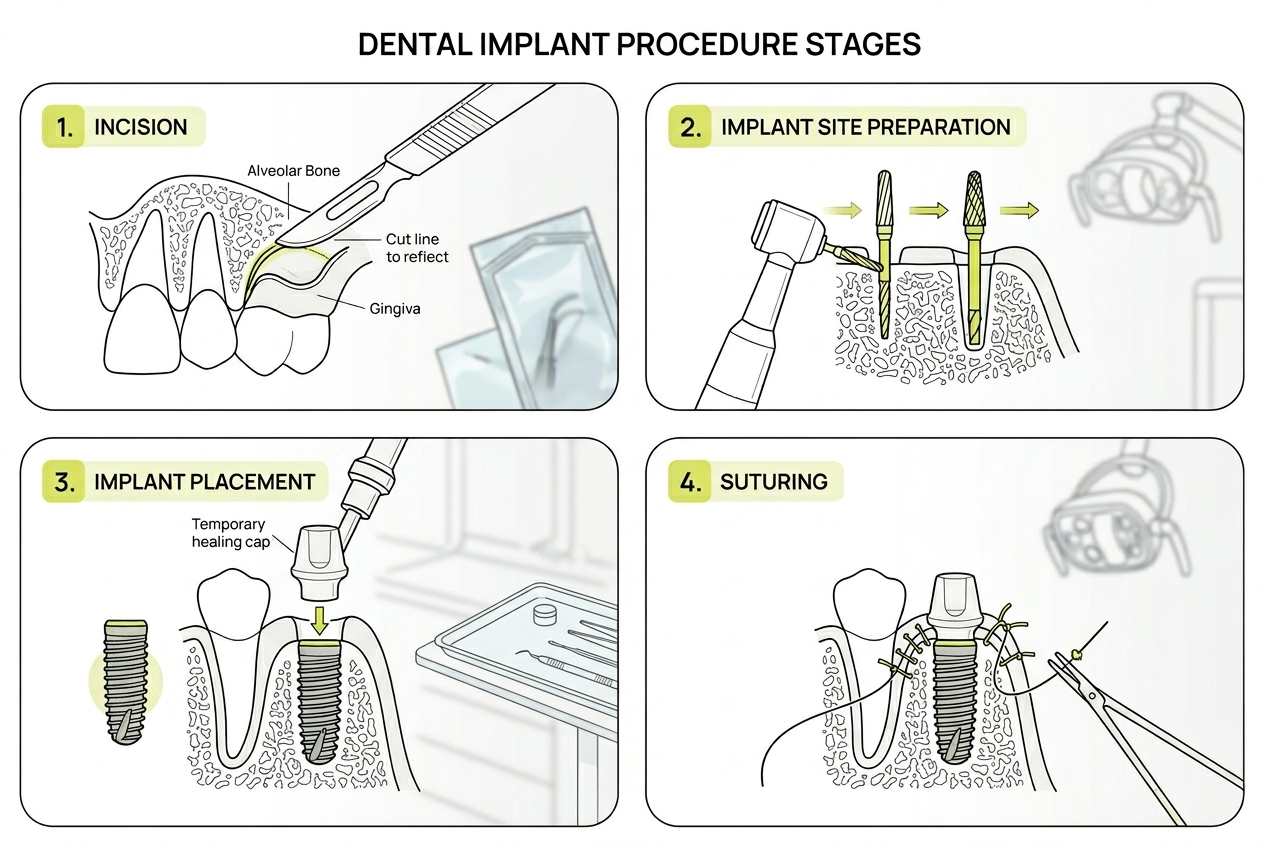 DENTAL IMPLANT PROCEDURE STAGES

1. INCISION

Alveolar Bone

Cut line to reflect

Gingiva

2. IMPLANT SITE PREPARATION

3. IMPLANT PLACEMENT

Temporary healing cap

4. SUTURING