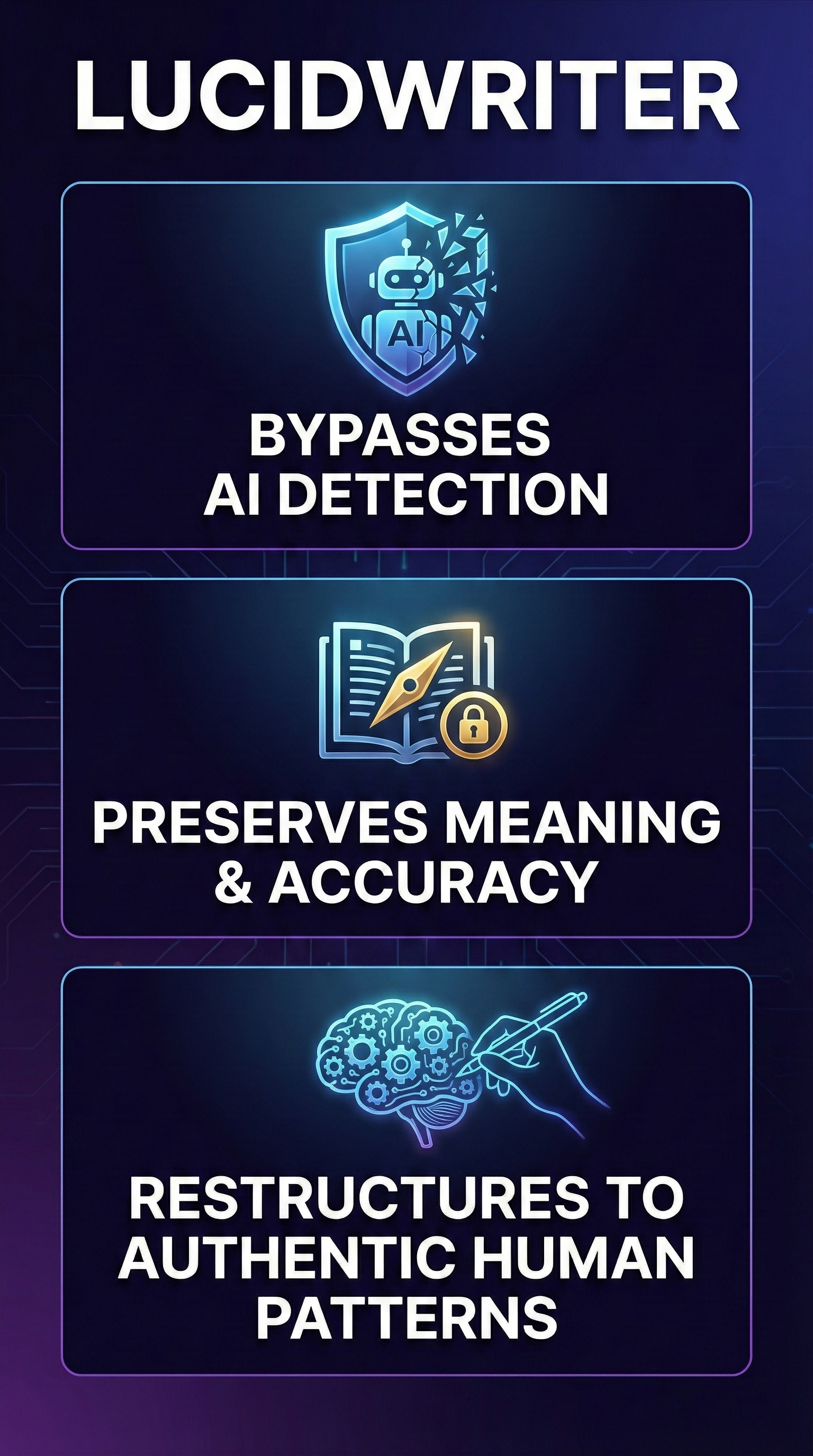 LUCIDWRITER

AI

BYPASSES AI DETECTION

PRESERVES MEANING & ACCURACY

RESTRUCTURES TO AUTHENTIC HUMAN PATTERNS