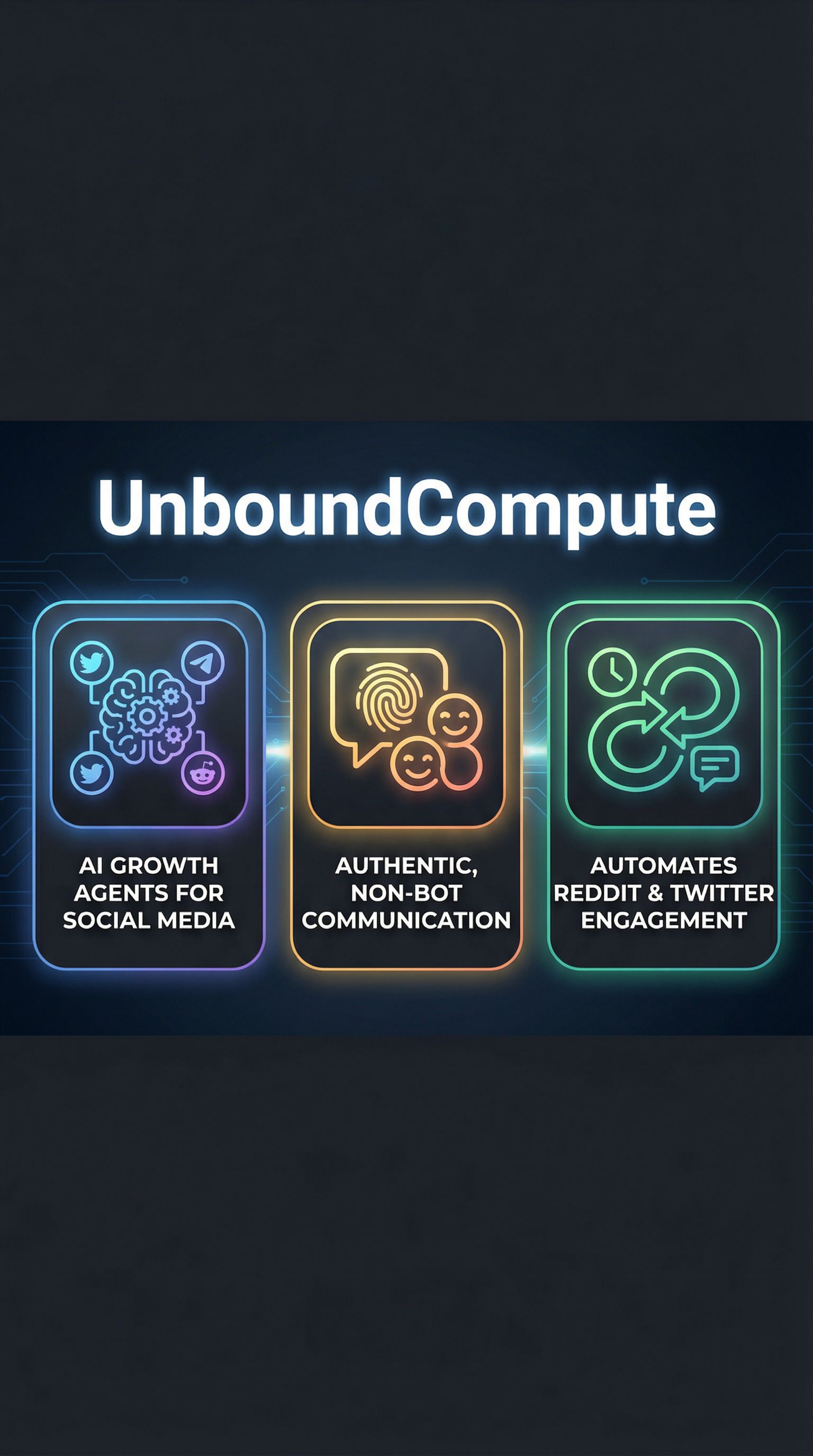 UnboundCompute

AI GROWTH AGENTS FOR SOCIAL MEDIA

AUTHENTIC, NON-BOT COMMUNICATION

AUTOMATES REDDIT & TWITTER ENGAGEMENT