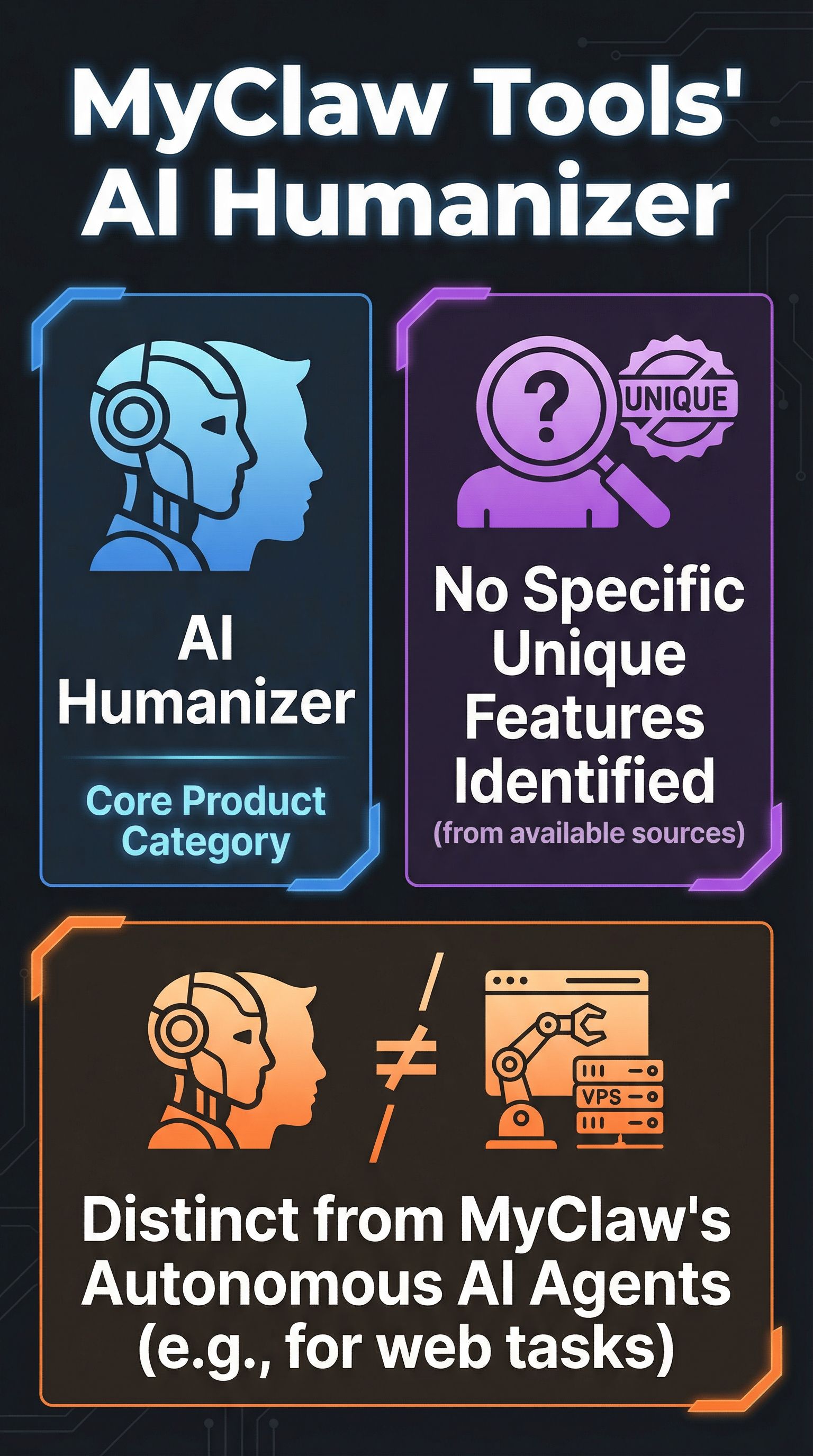 MyClaw Tools' AI Humanizer

AI Humanizer

Core Product Category

UNIQUE

No Specific Unique Features Identified

(from available sources)

$\neq$

VPS

Distinct from MyClaw's Autonomous AI Agents (e.g., for web tasks)