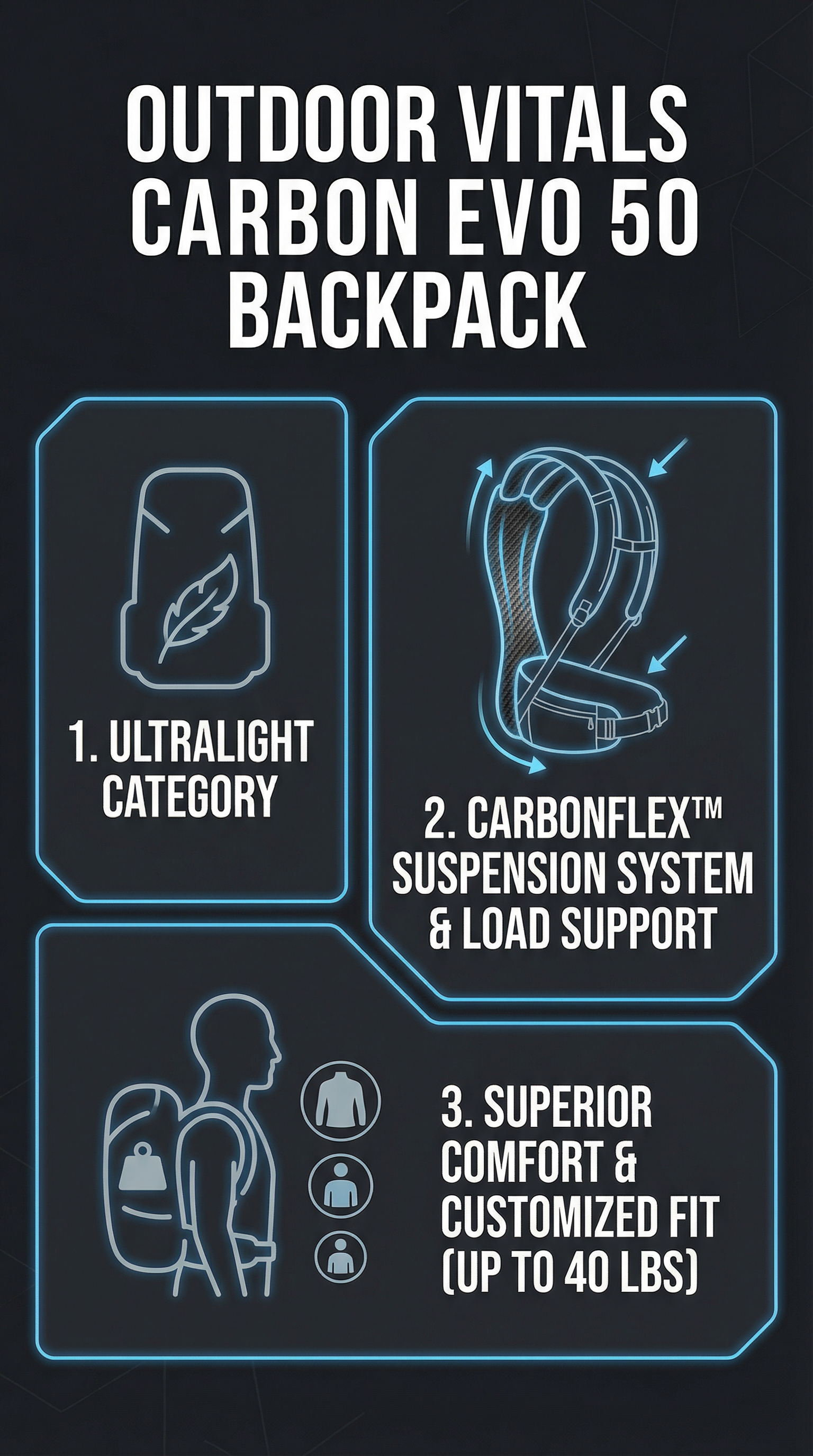 OUTDOOR VITALS CARBON EVO 50 BACKPACK

1. ULTRALIGHT CATEGORY

2. CARBONFLEX™ SUSPENSION SYSTEM & LOAD SUPPORT

3. SUPERIOR COMFORT & CUSTOMIZED FIT (UP TO 40 LBS)