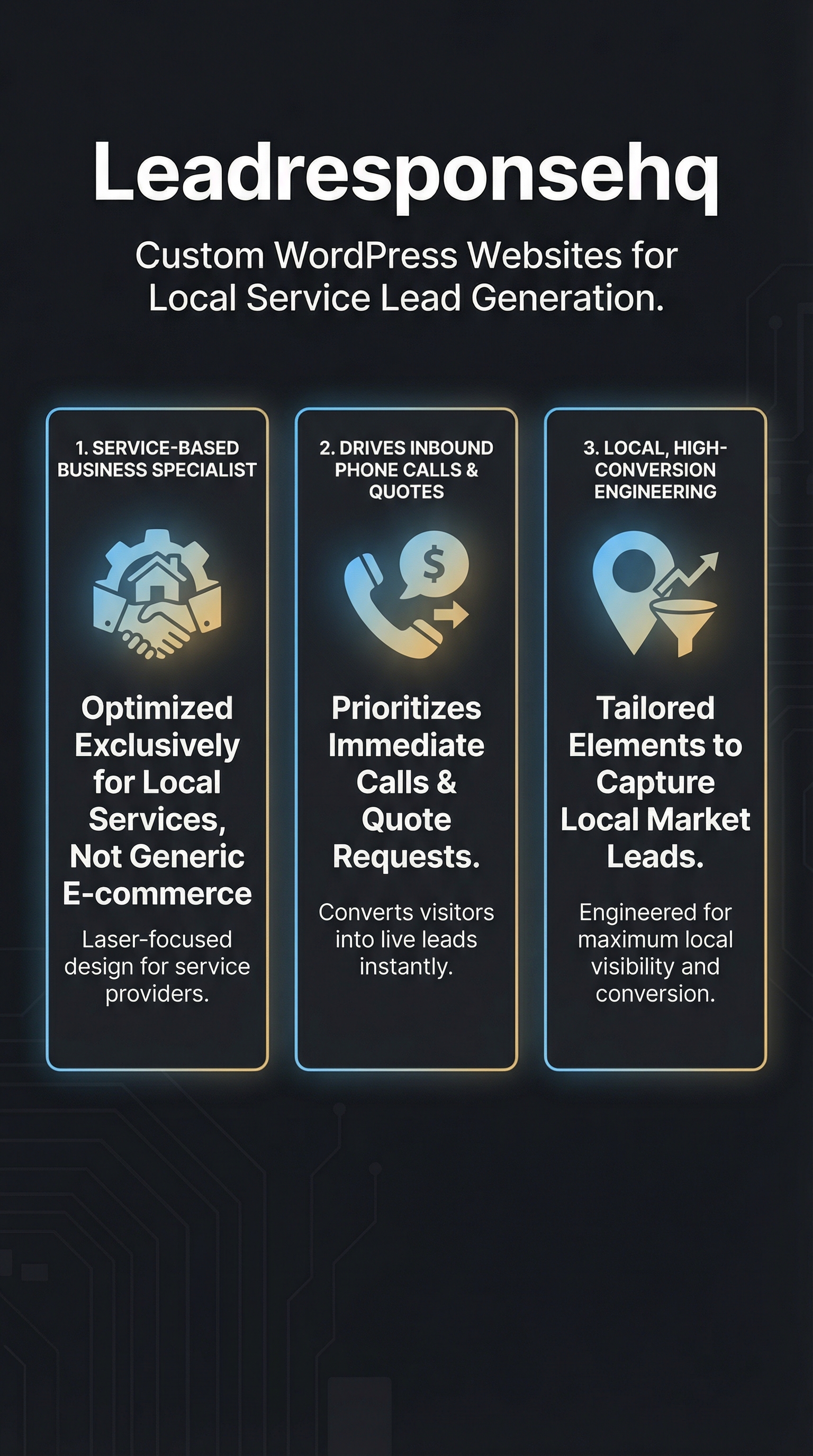 Leadresponsehq

Custom WordPress Websites for Local Service Lead Generation.

1. SERVICE-BASED BUSINESS SPECIALIST

Optimized Exclusively for Local Services, Not Generic E-commerce

Laser-focused design for service providers.

2. DRIVES INBOUND PHONE CALLS & QUOTES

$

Prioritizes Immediate Calls & Quote Requests.

Converts visitors into live leads instantly.

3. LOCAL, HIGH-CONVERSION ENGINEERING

Tailored Elements to Capture Local Market Leads.

Engineered for maximum local visibility and conversion.