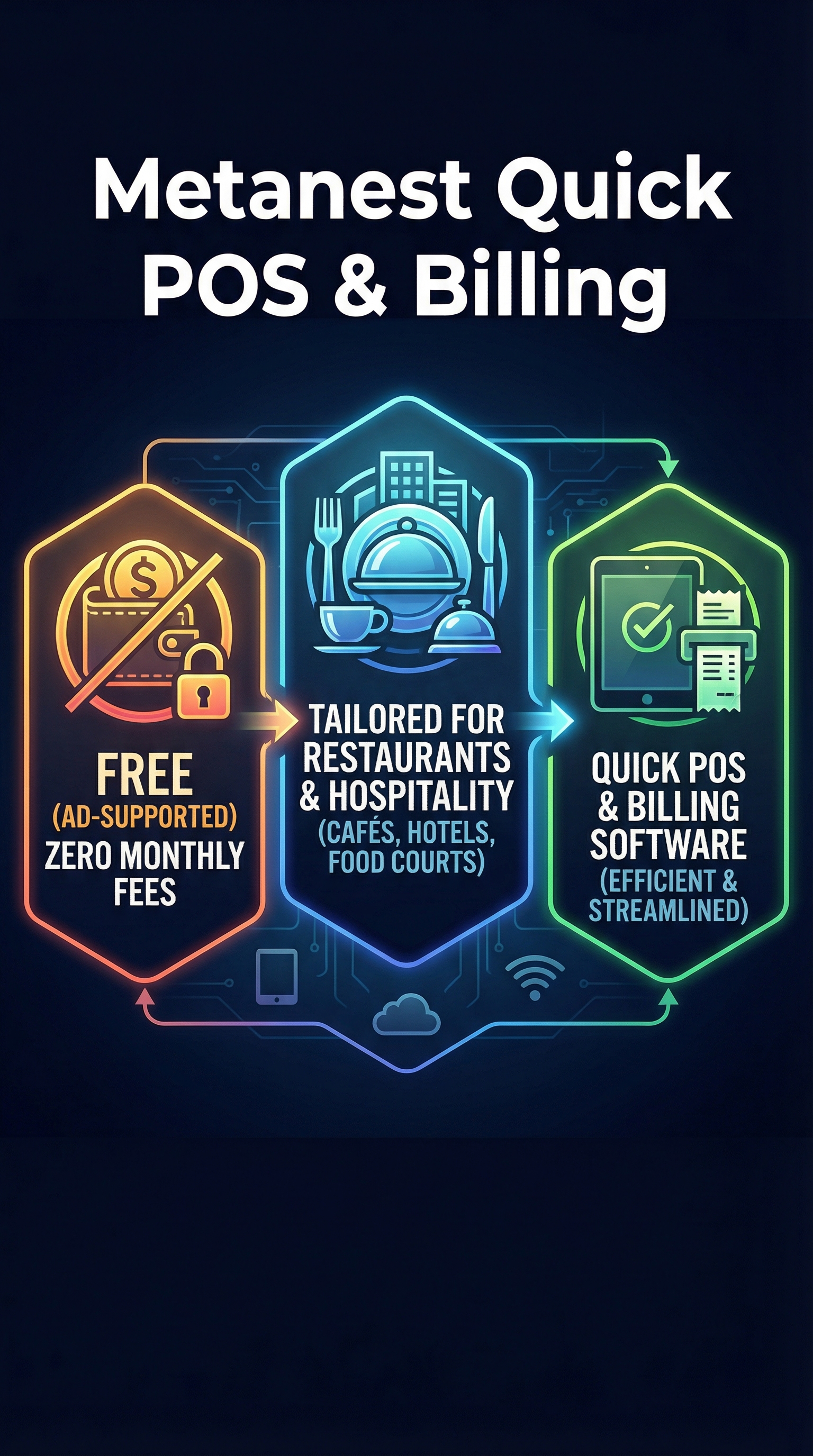 Metanest Quick POS & Billing

FREE
(AD-SUPPORTED)
ZERO MONTHLY FEES

TAILORED FOR RESTAURANTS & HOSPITALITY
(CAFÉS, HOTELS, FOOD COURTS)

QUICK POS & BILLING SOFTWARE
(EFFICIENT & STREAMLINED)