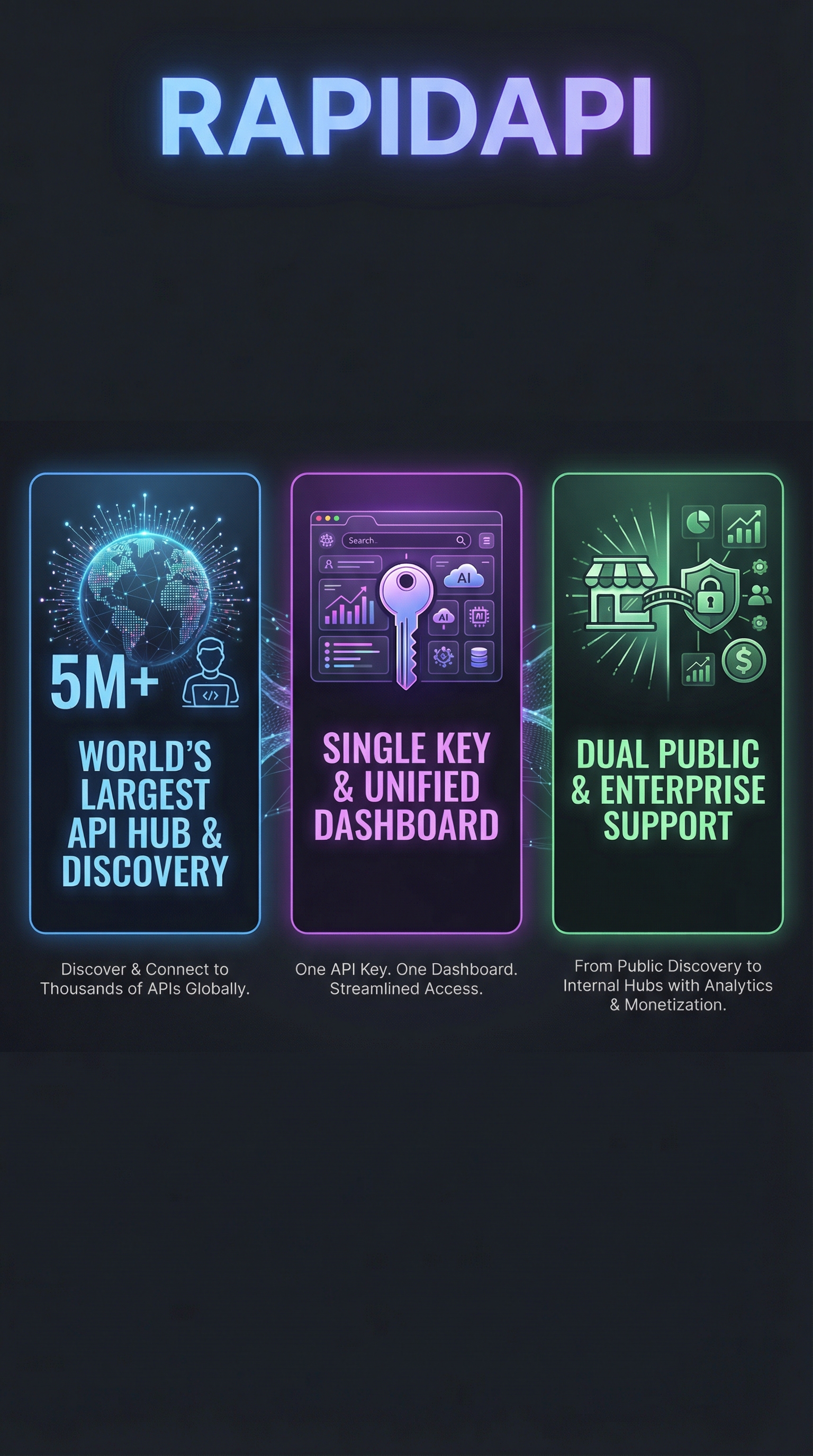 RAPIDAPI

5M+

WORLD'S LARGEST API HUB & DISCOVERY

Discover & Connect to Thousands of APIs Globally.

Search..

AI

AI

AI

SINGLE KEY & UNIFIED DASHBOARD

One API Key. One Dashboard. Streamlined Access.

DUAL PUBLIC & ENTERPRISE SUPPORT

From Public Discovery to Internal Hubs with Analytics & Monetization.