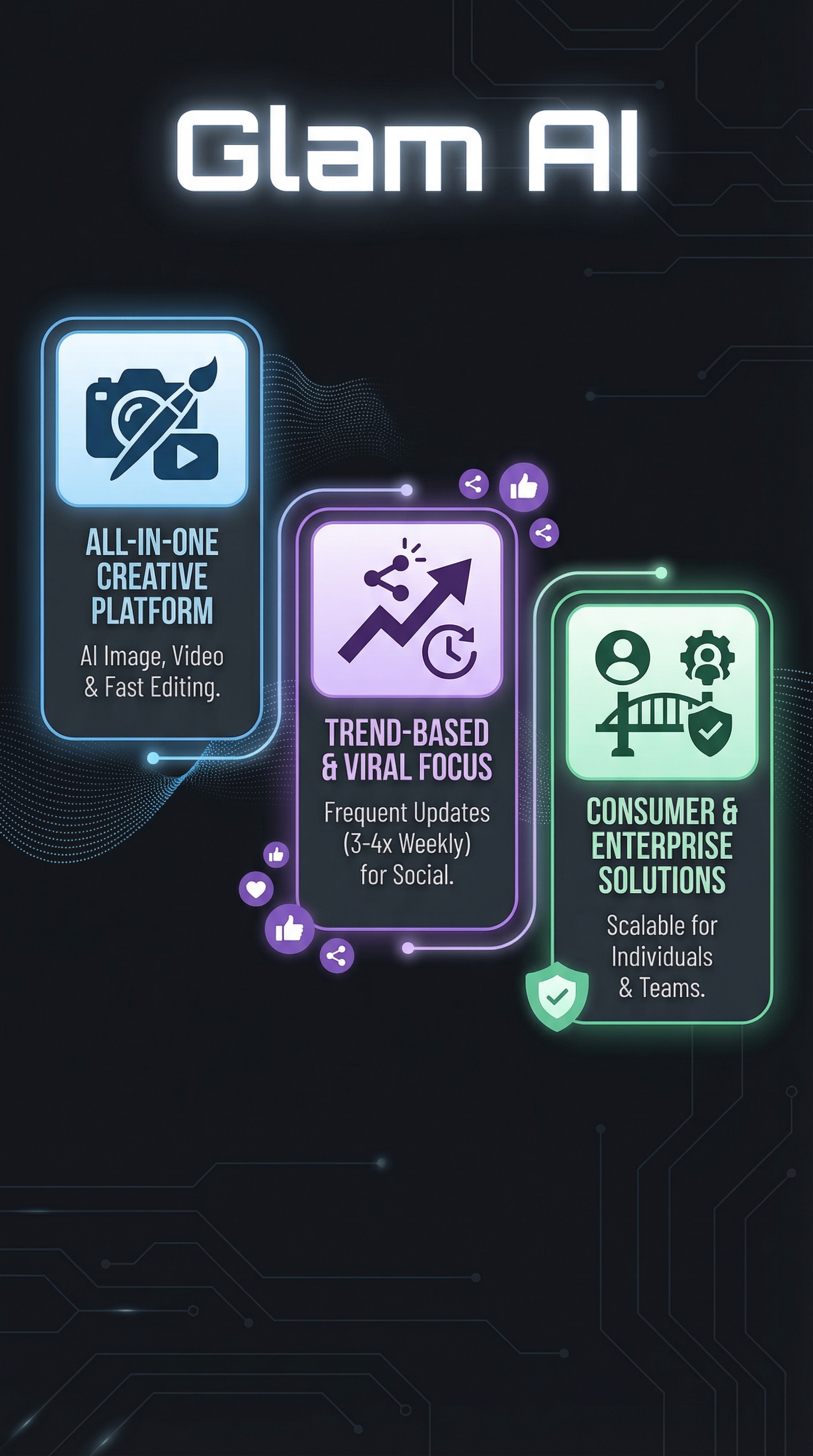 Glam AI

ALL-IN-ONE CREATIVE PLATFORM

AI Image, Video & Fast Editing.

TREND-BASED & VIRAL FOCUS

Frequent Updates (3-4x Weekly) for Social.

CONSUMER & ENTERPRISE SOLUTIONS

Scalable for Individuals & Teams.