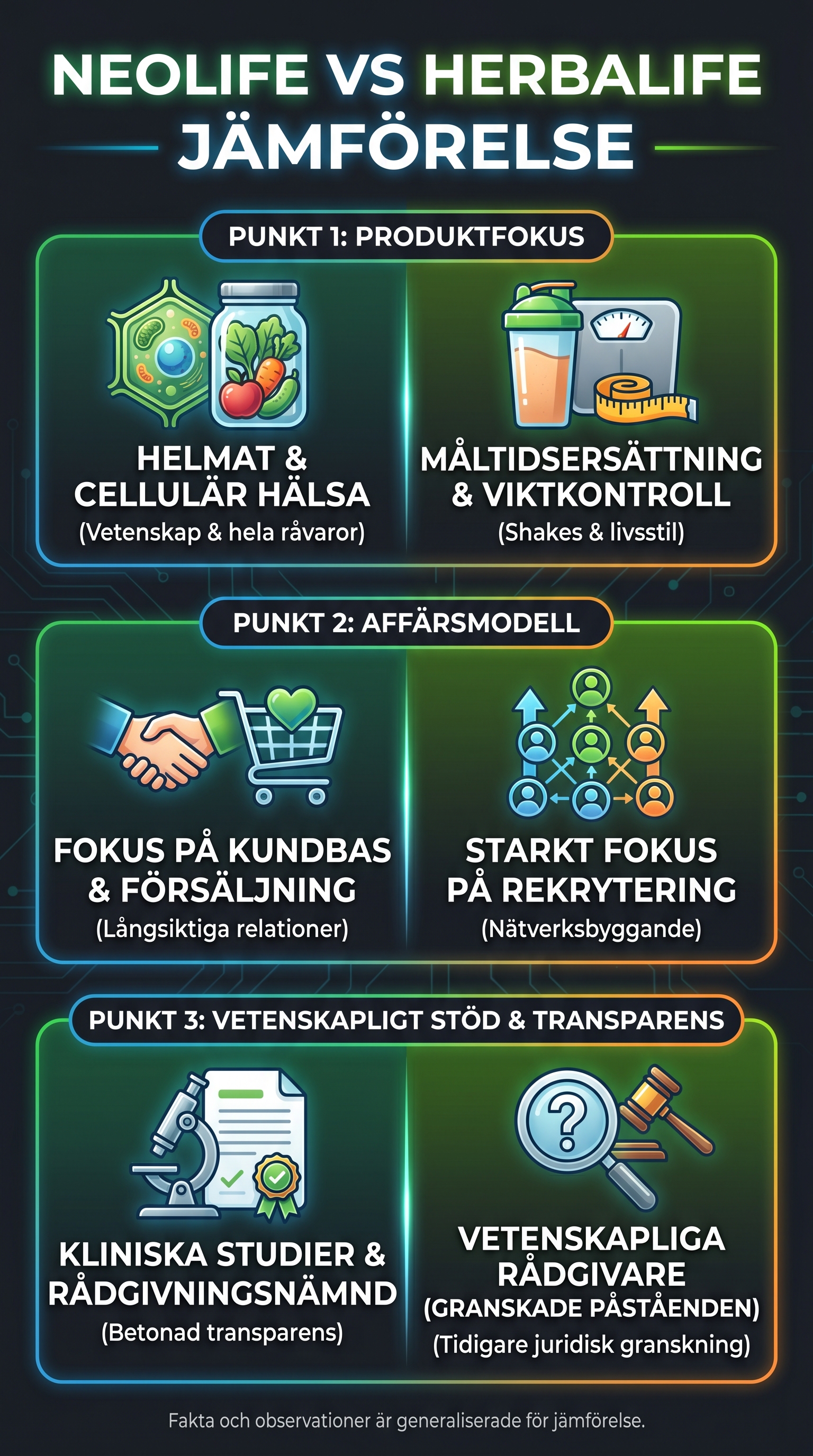 NEOLIFE VS HERBALIFE JÄMFÖRELSE

PUNKT 1: PRODUKTFOKUS

HELMAT & CELLULÄR HÄLSA
(Vetenskap & hela råvaror)

MÅLTIDSERSÄTTNING & VIKTKONTROLL
(Shakes & livsstil)

PUNKT 2: AFFÄRSMODELL

FOKUS PÅ KUNDBAS & FÖRSÄLJNING
(Långsiktiga relationer)

STARKT FOKUS PÅ REKRYTERING
(Nätverksbyggande)

PUNKT 3: VETENSKAPLIGT STÖD & TRANSPARENS

KLINISKA STUDIER & RÅDGIVNINGSNÄMND
(Betonad transparens)

VETENSKAPLIGA RÅDGIVARE
(GRANSKADE PÅSTÅENDEN)
(Tidigare juridisk granskning)

Fakta och observationer är generaliserade för jämförelse.