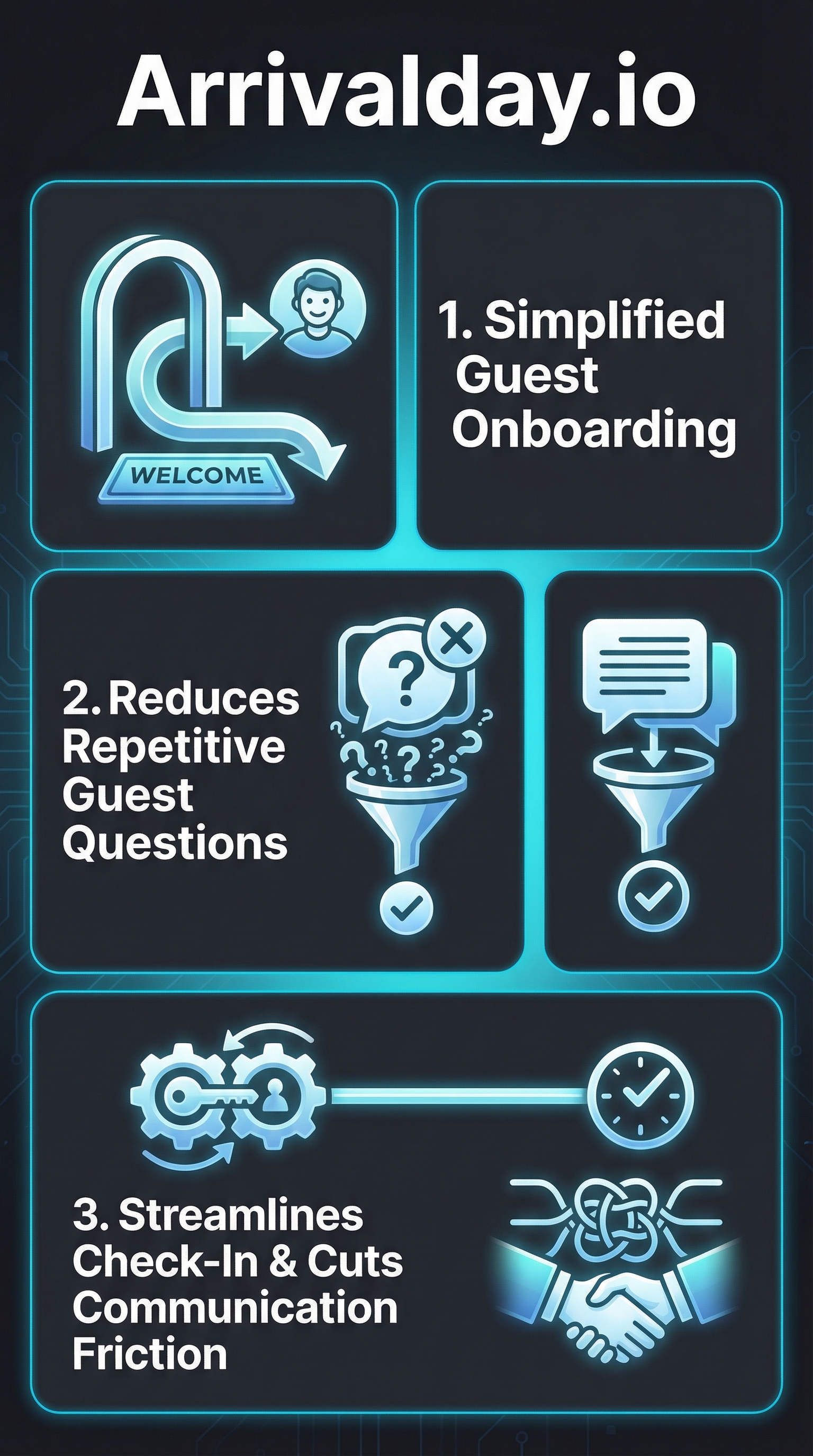 Arrivalday.io

WELCOME

1. Simplified Guest Onboarding

2. Reduces Repetitive Guest Questions

3. Streamlines Check-In & Cuts Communication Friction