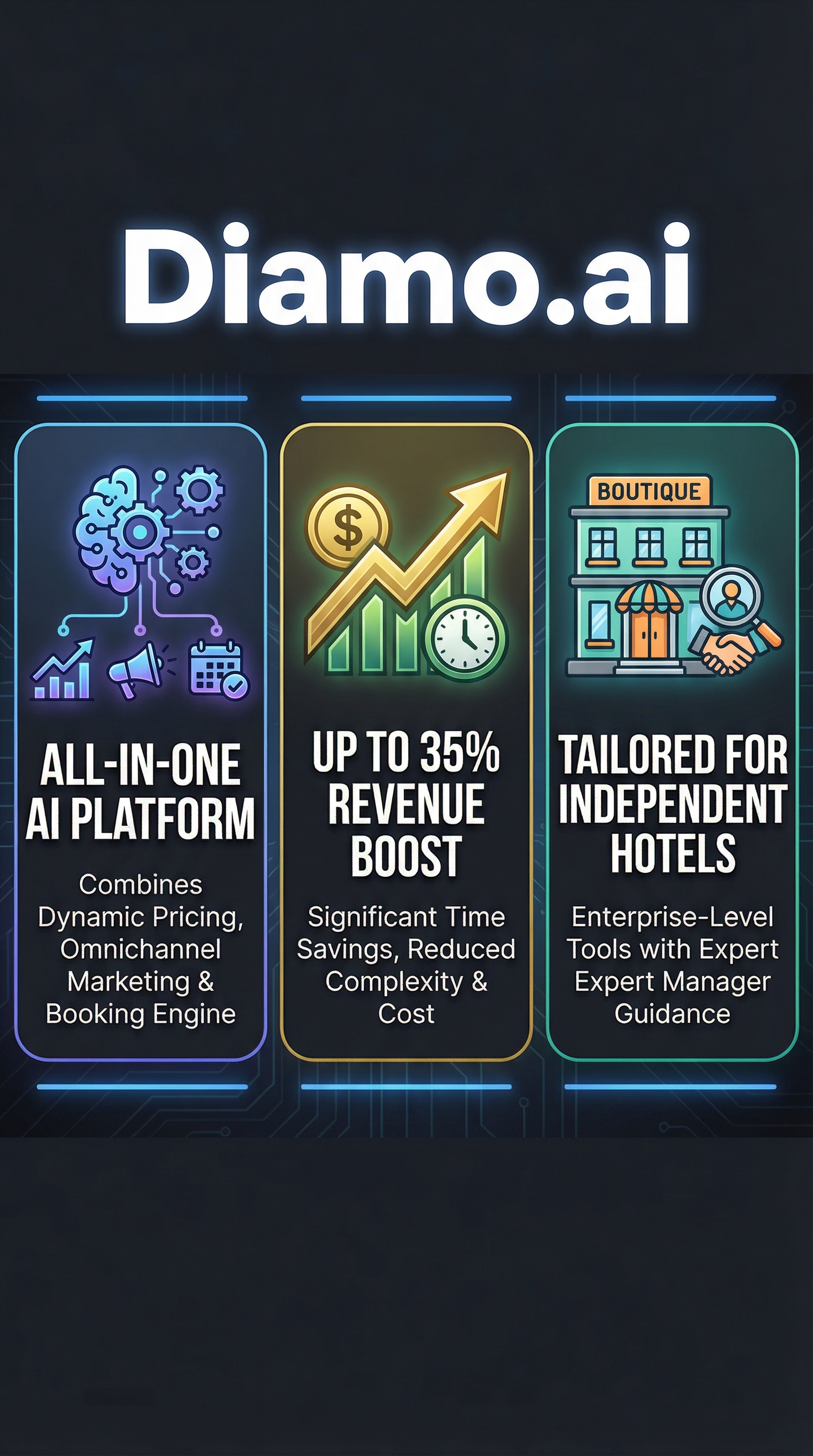 Diamo.ai

ALL-IN-ONE AI PLATFORM

Combines Dynamic Pricing, Omnichannel Marketing & Booking Engine

$

UP TO 35% REVENUE BOOST

Significant Time Savings, Reduced Complexity & Cost

BOUTIQUE

TAILORED FOR INDEPENDENT HOTELS

Enterprise-Level Tools with Expert Expert Manager Guidance