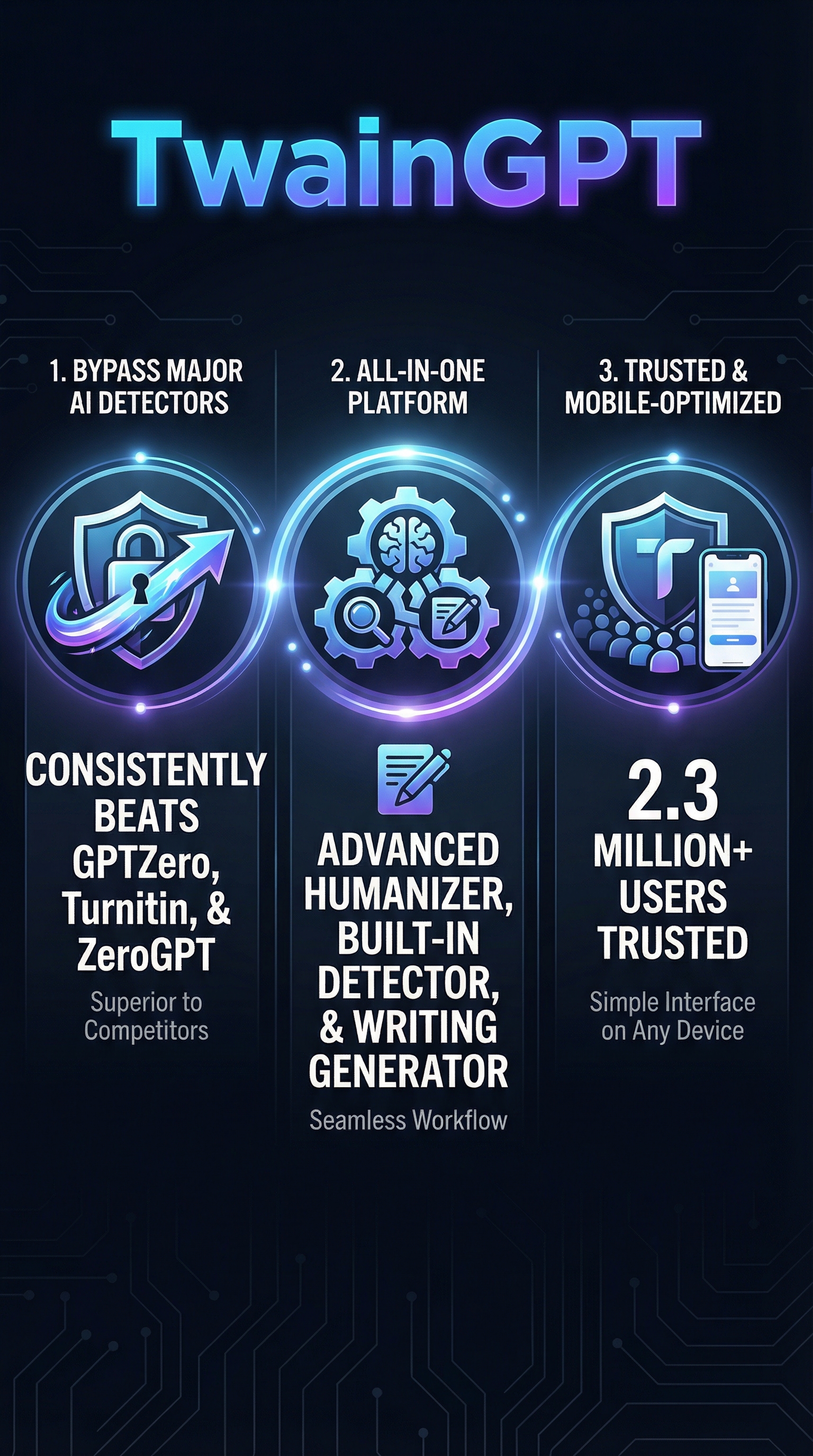 TwainGPT

1. BYPASS MAJOR AI DETECTORS

CONSISTENTLY BEATS GPTZero, Turnitin, & ZeroGPT

Superior to Competitors

2. ALL-IN-ONE PLATFORM

ADVANCED HUMANIZER, BUILT-IN DETECTOR, & WRITING GENERATOR

Seamless Workflow

3. TRUSTED & MOBILE-OPTIMIZED

2.3 MILLION+ USERS TRUSTED

Simple Interface on Any Device