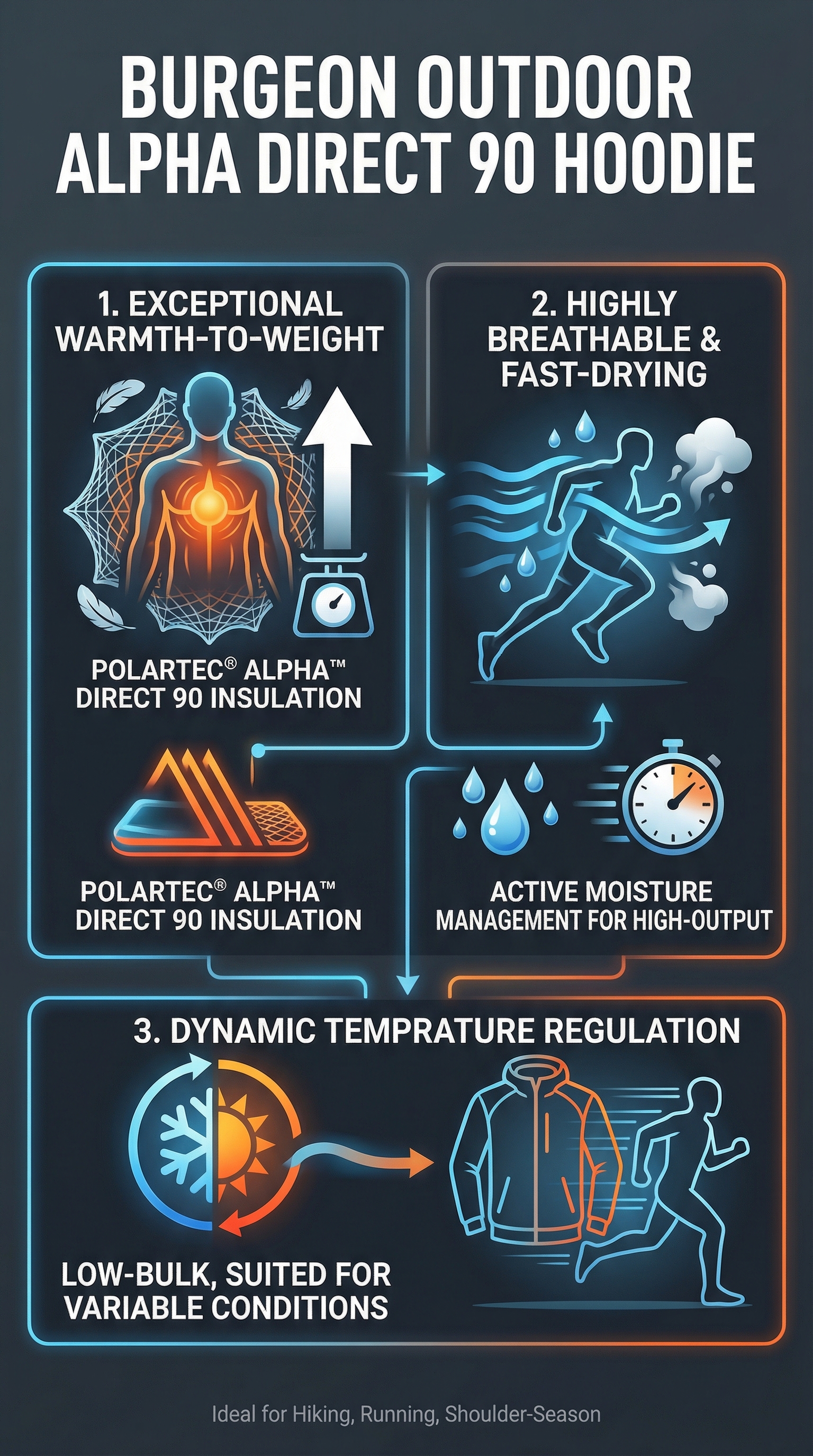 BURGEON OUTDOOR ALPHA DIRECT 90 HOODIE

1. EXCEPTIONAL WARMTH-TO-WEIGHT

POLARTEC® ALPHA™ DIRECT 90 INSULATION

POLARTEC® ALPHA™ DIRECT 90 INSULATION

2. HIGHLY BREATHABLE & FAST-DRYING

ACTIVE MOISTURE MANAGEMENT FOR HIGH-OUTPUT

3. DYNAMIC TEMPRATURE REGULATION

LOW-BULK, SUITED FOR VARIABLE CONDITIONS

Ideal for Hiking, Running, Shoulder-Season