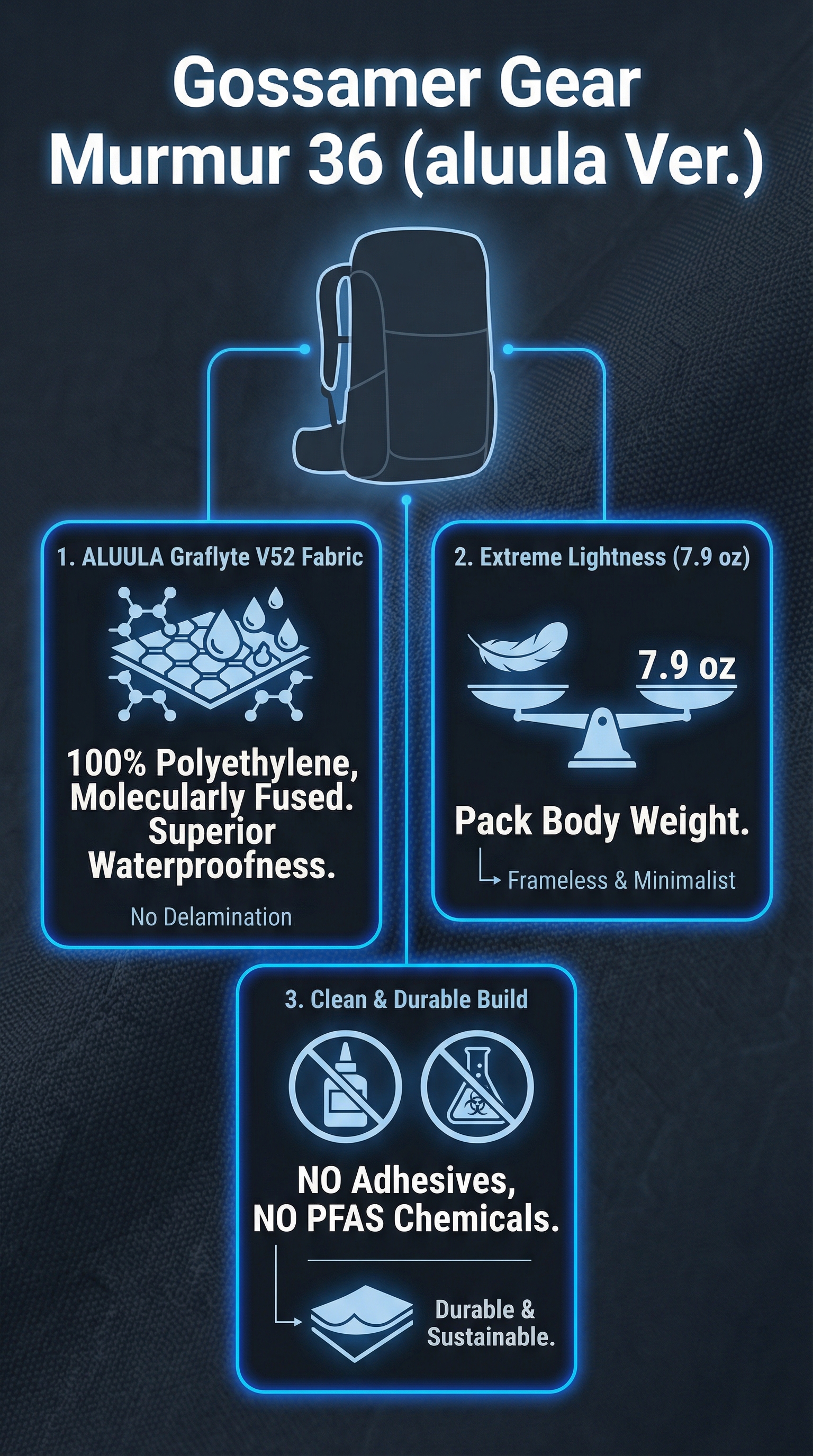 Gossamer Gear
Murmur 36 (aluula Ver.)

1. ALUULA Graflyte V52 Fabric

100% Polyethylene, Molecularly Fused. Superior Waterproofness.

No Delamination

2. Extreme Lightness (7.9 oz)

7.9 oz

Pack Body Weight.

Frameless & Minimalist

3. Clean & Durable Build

NO Adhesives, NO PFAS Chemicals.

Durable & Sustainable.