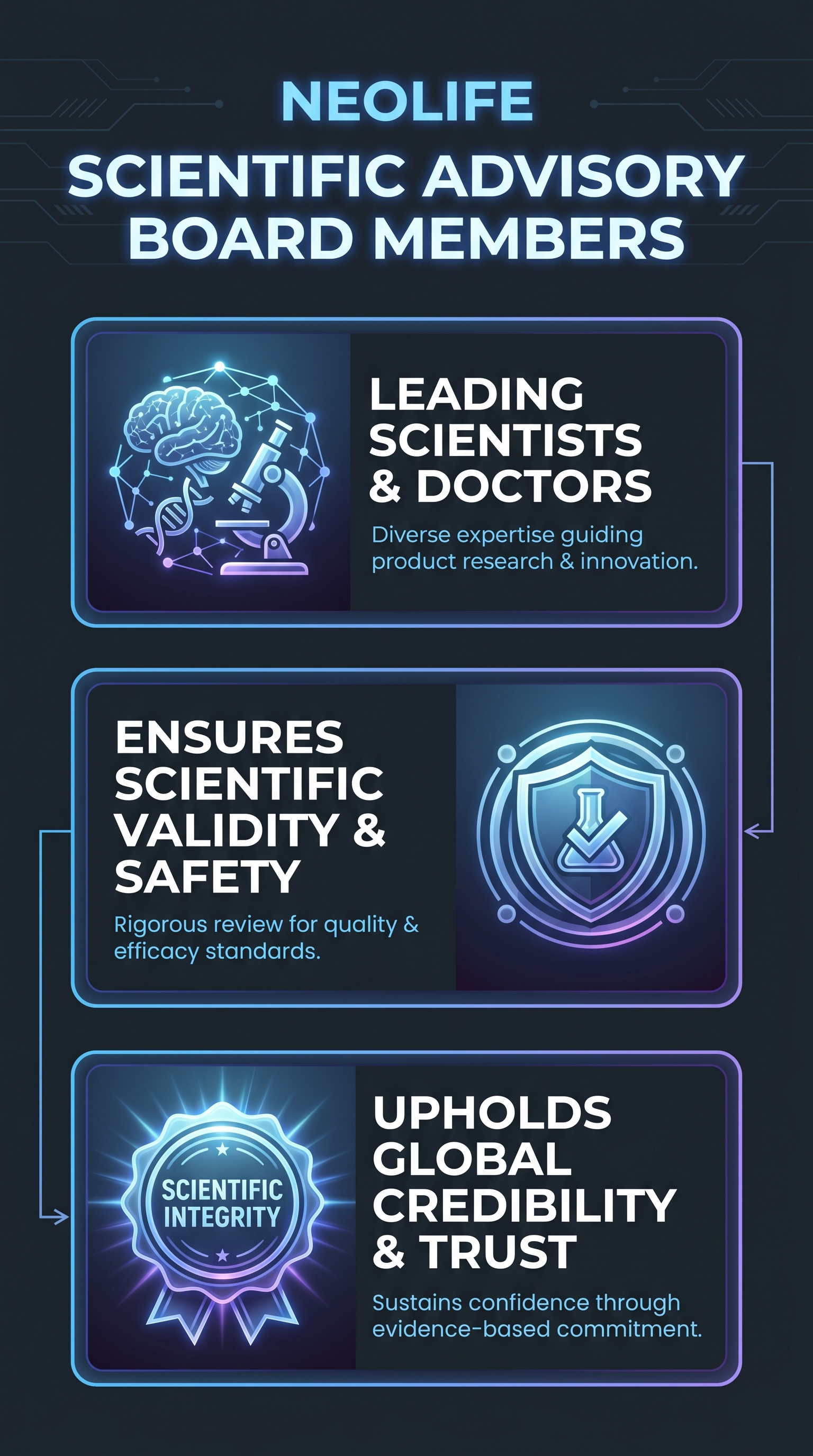 NEOLIFE
SCIENTIFIC ADVISORY BOARD MEMBERS

LEADING SCIENTISTS & DOCTORS

Diverse expertise guiding product research & innovation.

ENSURES SCIENTIFIC VALIDITY & SAFETY

Rigorous review for quality & efficacy standards.

SCIENTIFIC INTEGRITY

UPHOLDS GLOBAL CREDIBILITY & TRUST

Sustains confidence through evidence-based commitment.