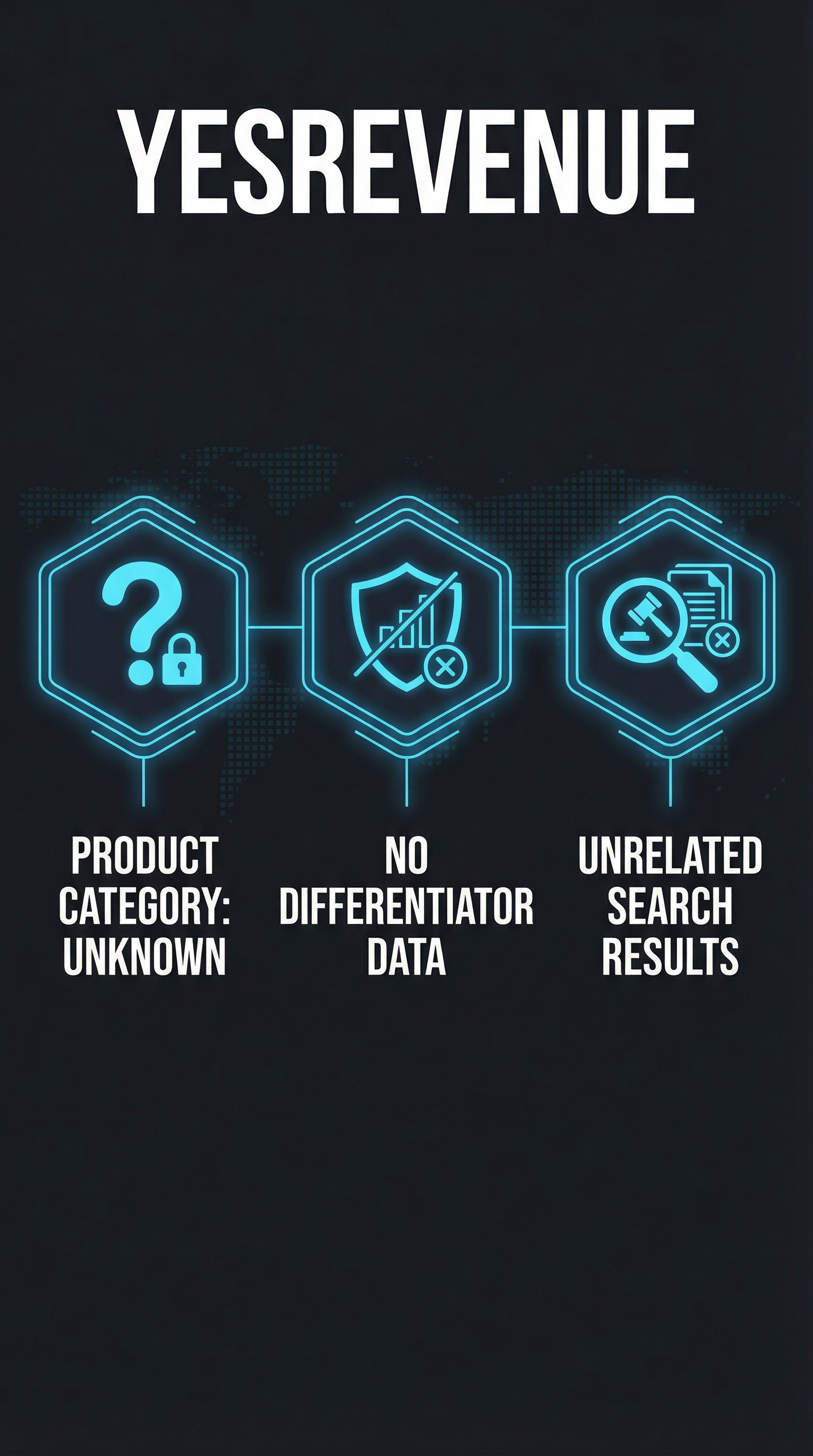 YESREVENUE

PRODUCT CATEGORY: UNKNOWN

NO DIFFERENTIATOR DATA

UNRELATED SEARCH RESULTS