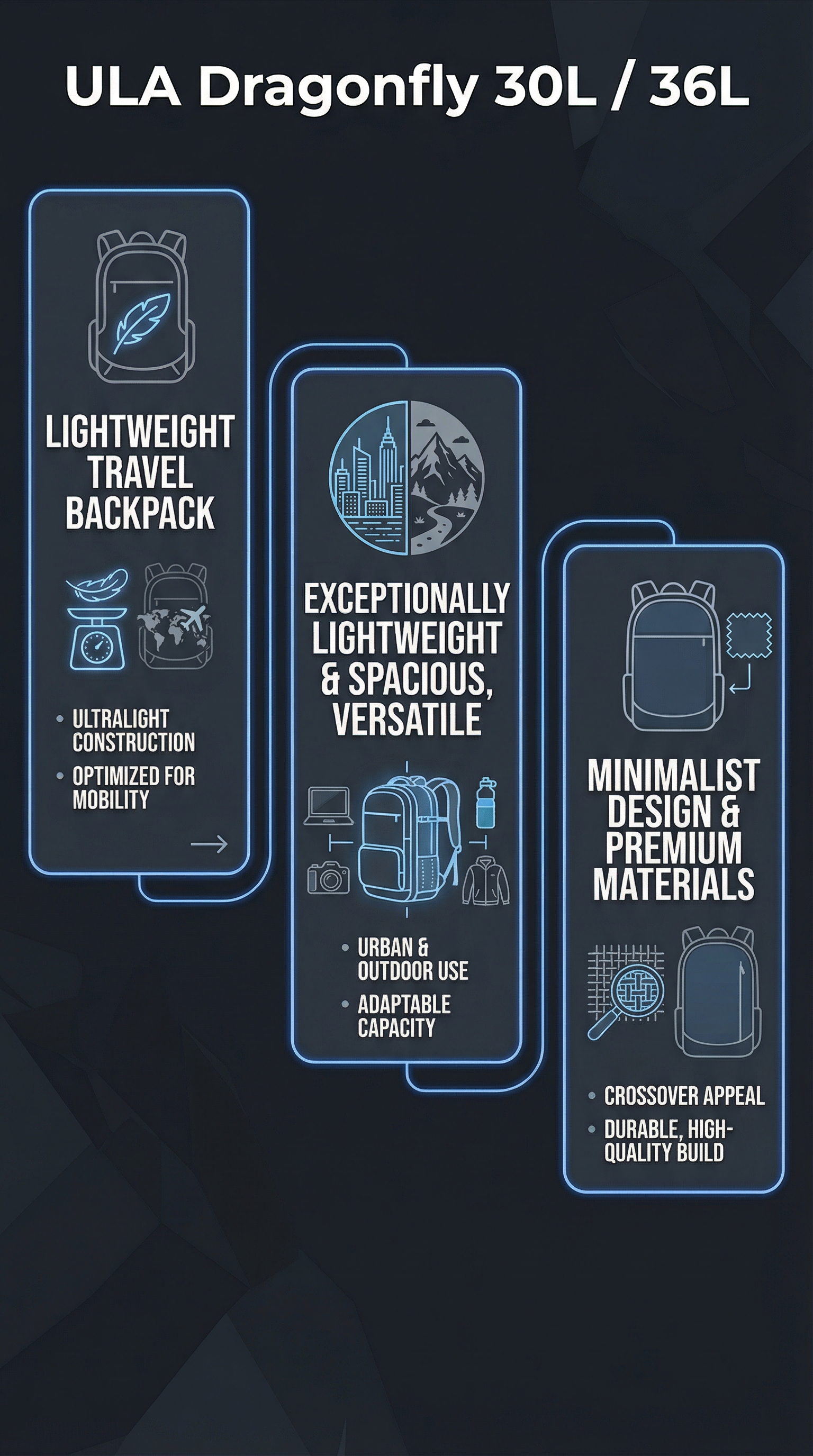 ULA Dragonfly 30L / 36L

LIGHTWEIGHT TRAVEL BACKPACK

• ULTRALIGHT CONSTRUCTION
• OPTIMIZED FOR MOBILITY

EXCEPTIONALLY LIGHTWEIGHT & SPACIOUS, VERSATILE

• URBAN & OUTDOOR USE
• ADAPTABLE CAPACITY

MINIMALIST DESIGN & PREMIUM MATERIALS

• CROSSOVER APPEAL
• DURABLE, HIGH-QUALITY BUILD