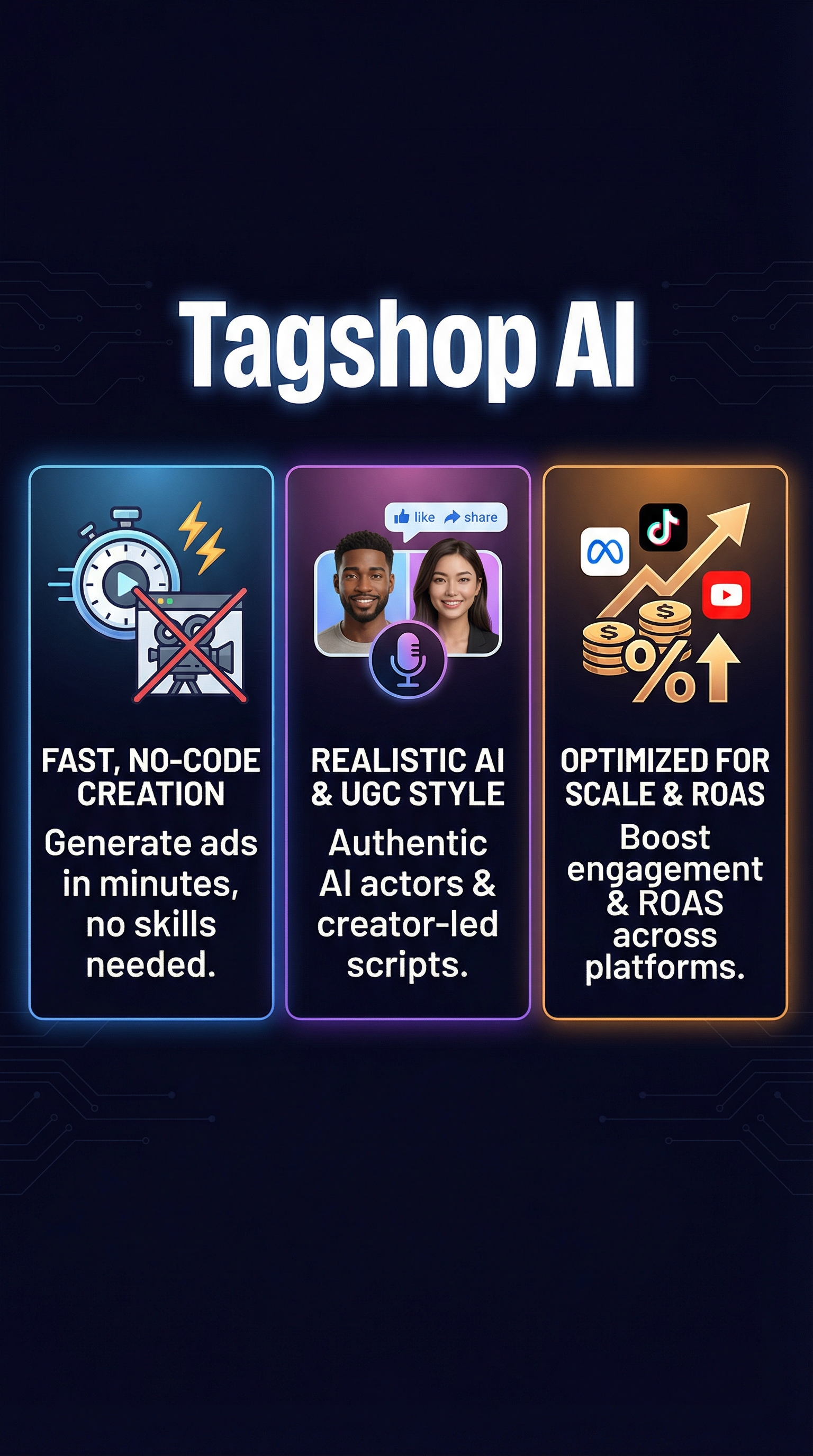 Tagshop AI

FAST, NO-CODE CREATION

Generate ads in minutes, no skills needed.

like share

REALISTIC AI & UGC STYLE

Authentic AI actors & creator-led scripts.

$ $ %

OPTIMIZED FOR SCALE & ROAS

Boost engagement & ROAS across platforms.