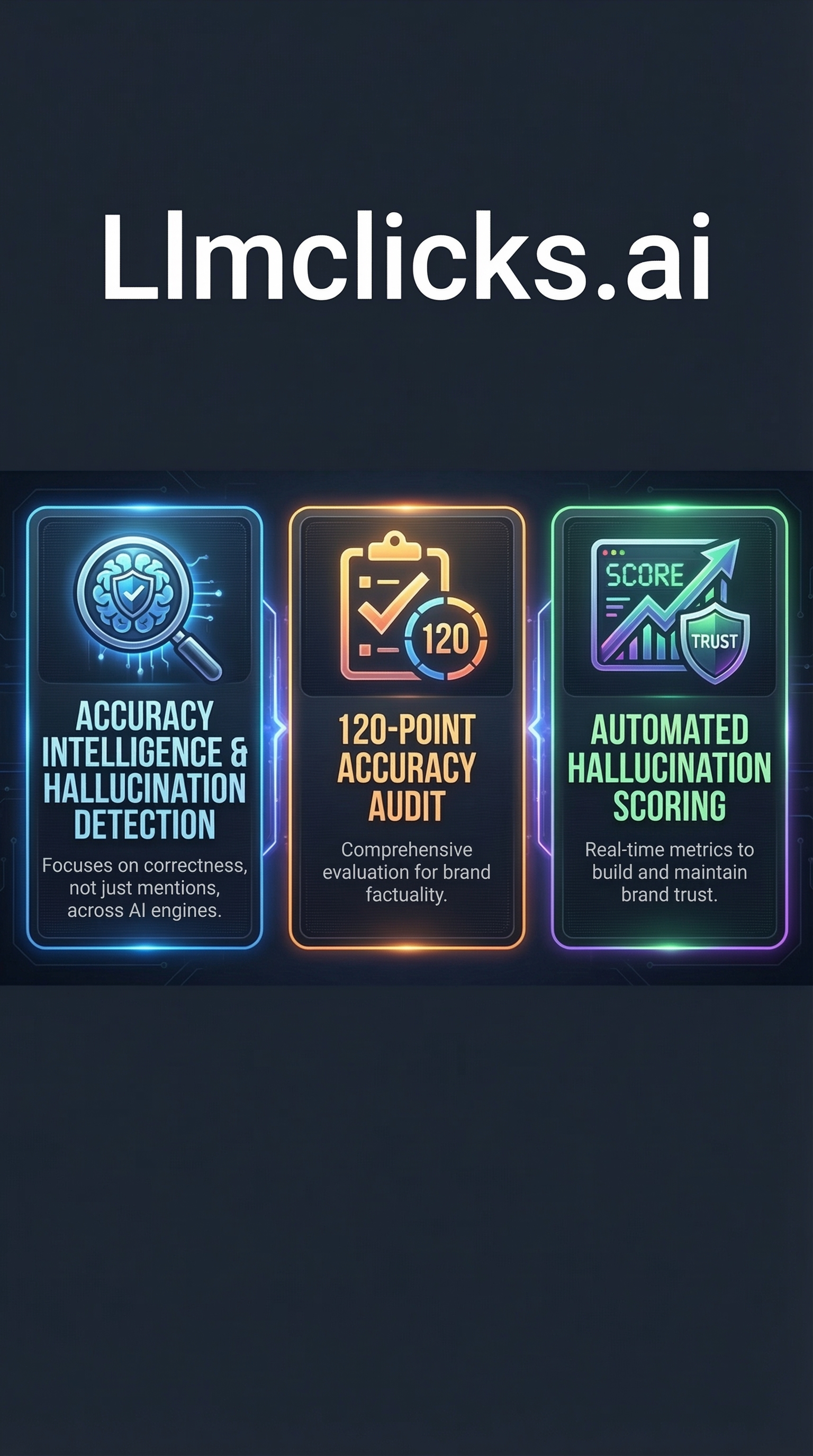 Llmclicks.ai

ACCURACY INTELLIGENCE & HALLUCINATION DETECTION

Focuses on correctness, not just mentions, across AI engines.

120

120-POINT ACCURACY AUDIT

Comprehensive evaluation for brand factuality.

SCORE

TRUST

AUTOMATED HALLUCINATION SCORING

Real-time metrics to build and maintain brand trust.