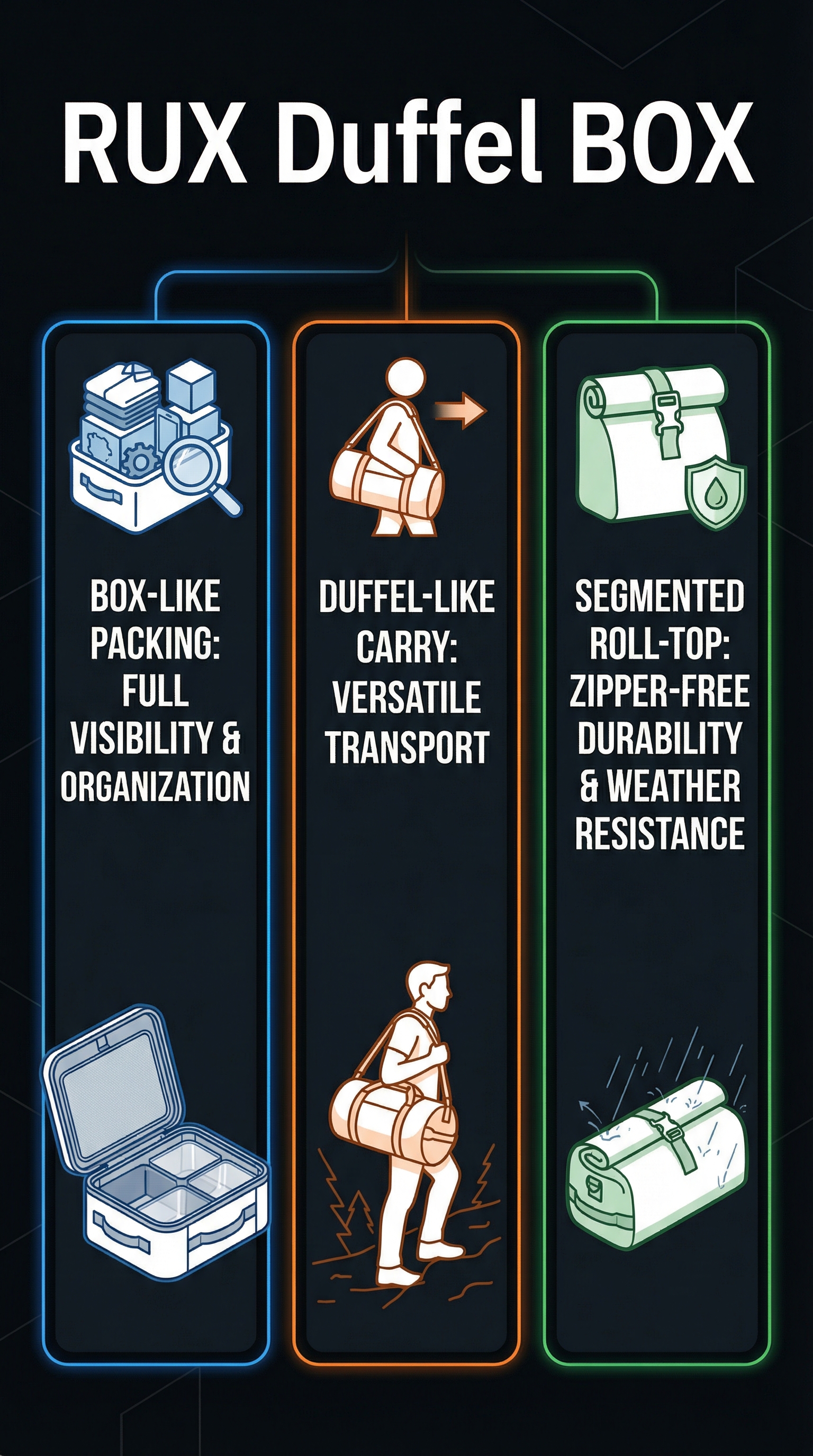 RUX Duffel BOX

BOX-LIKE PACKING: FULL VISIBILITY & ORGANIZATION

DUFFEL-LIKE CARRY: VERSATILE TRANSPORT

SEGMENTED ROLL-TOP: ZIPPER-FREE DURABILITY & WEATHER RESISTANCE