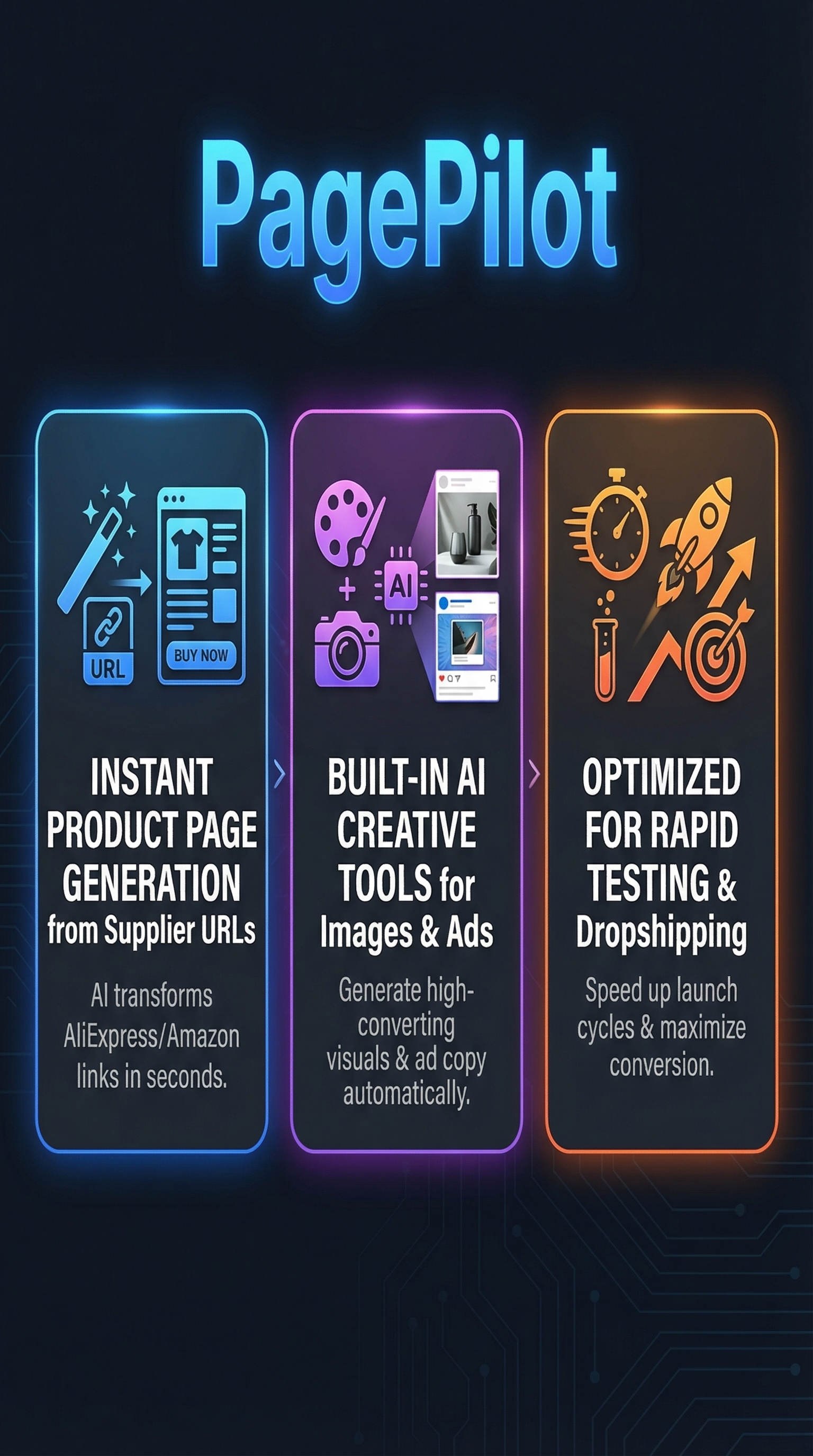 PagePilot

URL

BUY NOW

INSTANT PRODUCT PAGE GENERATION from Supplier URLs

AI transforms AliExpress/Amazon links in seconds.

AI

BUILT-IN AI CREATIVE TOOLS for Images & Ads

Generate high-converting visuals & ad copy automatically.

OPTIMIZED FOR RAPID TESTING & Dropshipping

Speed up launch cycles & maximize conversion.