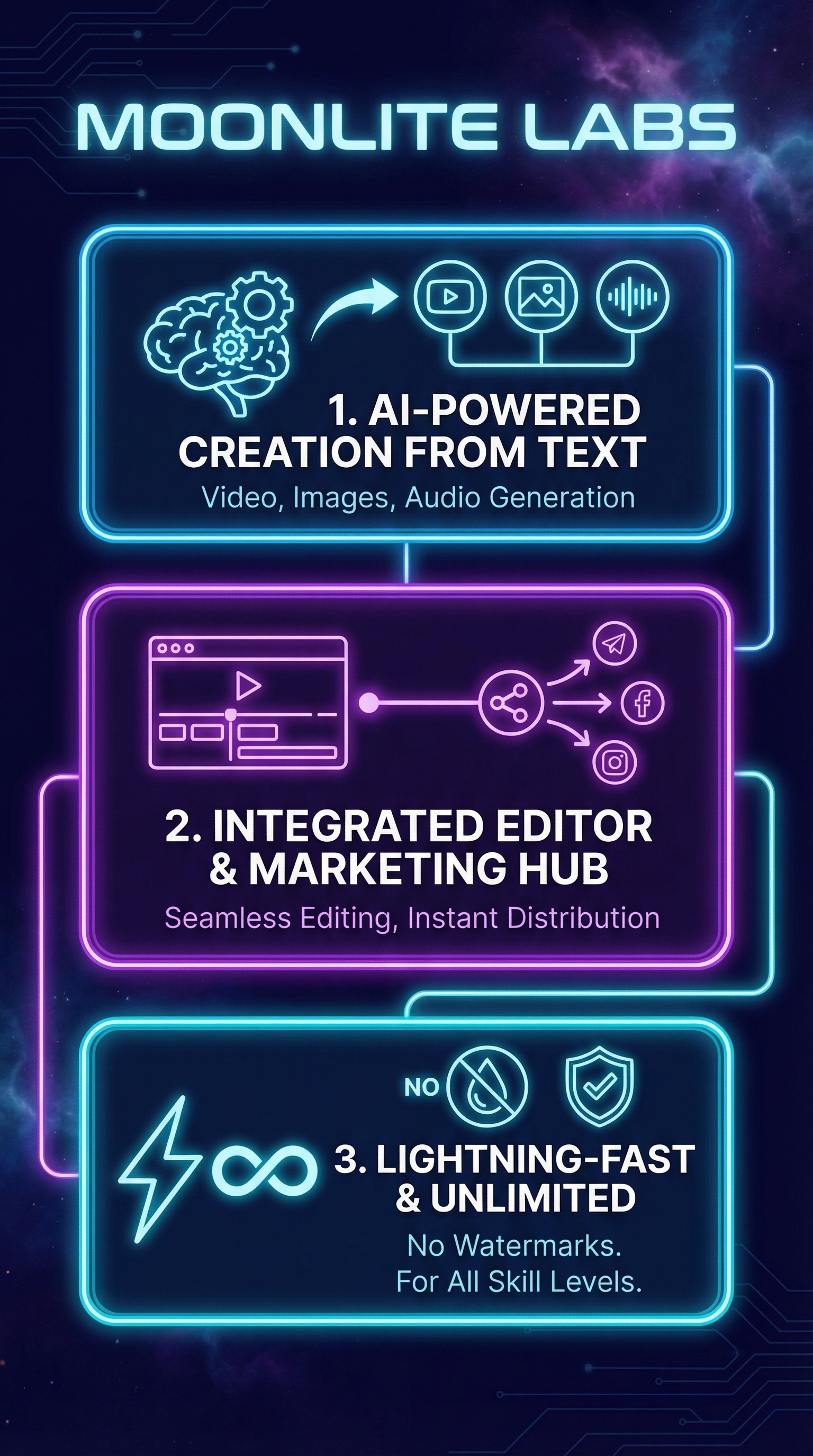 MOONLITE LABS

1. AI-POWERED CREATION FROM TEXT

Video, Images, Audio Generation

2. INTEGRATED EDITOR & MARKETING HUB

Seamless Editing, Instant Distribution

NO

3. LIGHTNING-FAST & UNLIMITED

No Watermarks.
For All Skill Levels.