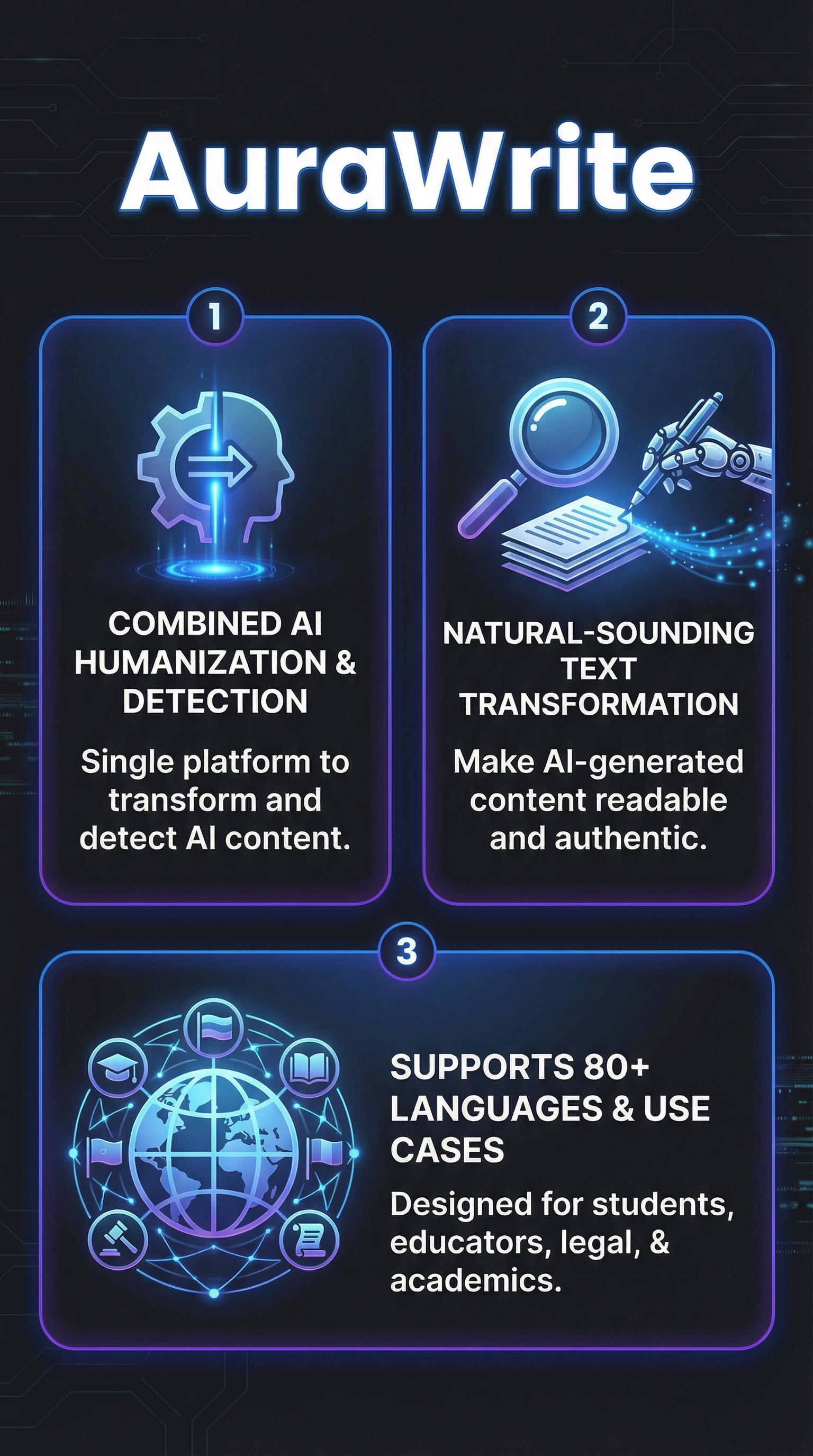 AuraWrite

1

COMBINED AI HUMANIZATION & DETECTION

Single platform to transform and detect AI content.

2

NATURAL-SOUNDING TEXT TRANSFORMATION

Make AI-generated content readable and authentic.

3

SUPPORTS 80+ LANGUAGES & USE CASES

Designed for students, educators, legal, & academics.