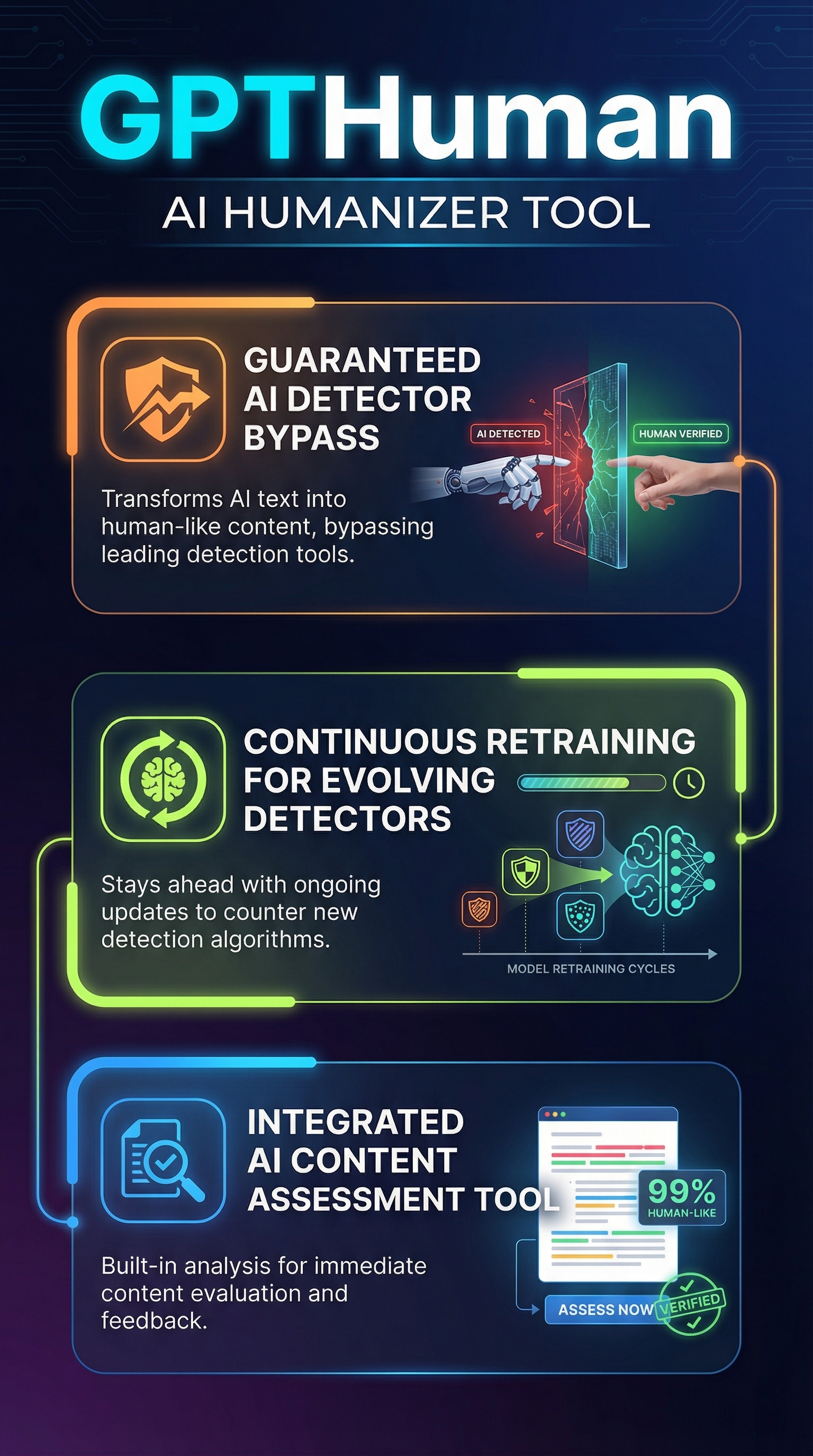 GPTHuman

AI HUMANIZER TOOL

GUARANTEED AI DETECTOR BYPASS

AI DETECTED

HUMAN VERIFIED

Transforms AI text into human-like content, bypassing leading detection tools.

CONTINUOUS RETRAINING FOR EVOLVING DETECTORS

Stays ahead with ongoing updates to counter new detection algorithms.

MODEL RETRAINING CYCLES

INTEGRATED AI CONTENT ASSESSMENT TOOL

99% HUMAN-LIKE

Built-in analysis for immediate content evaluation and feedback.

ASSESS NOW

VERIFIED