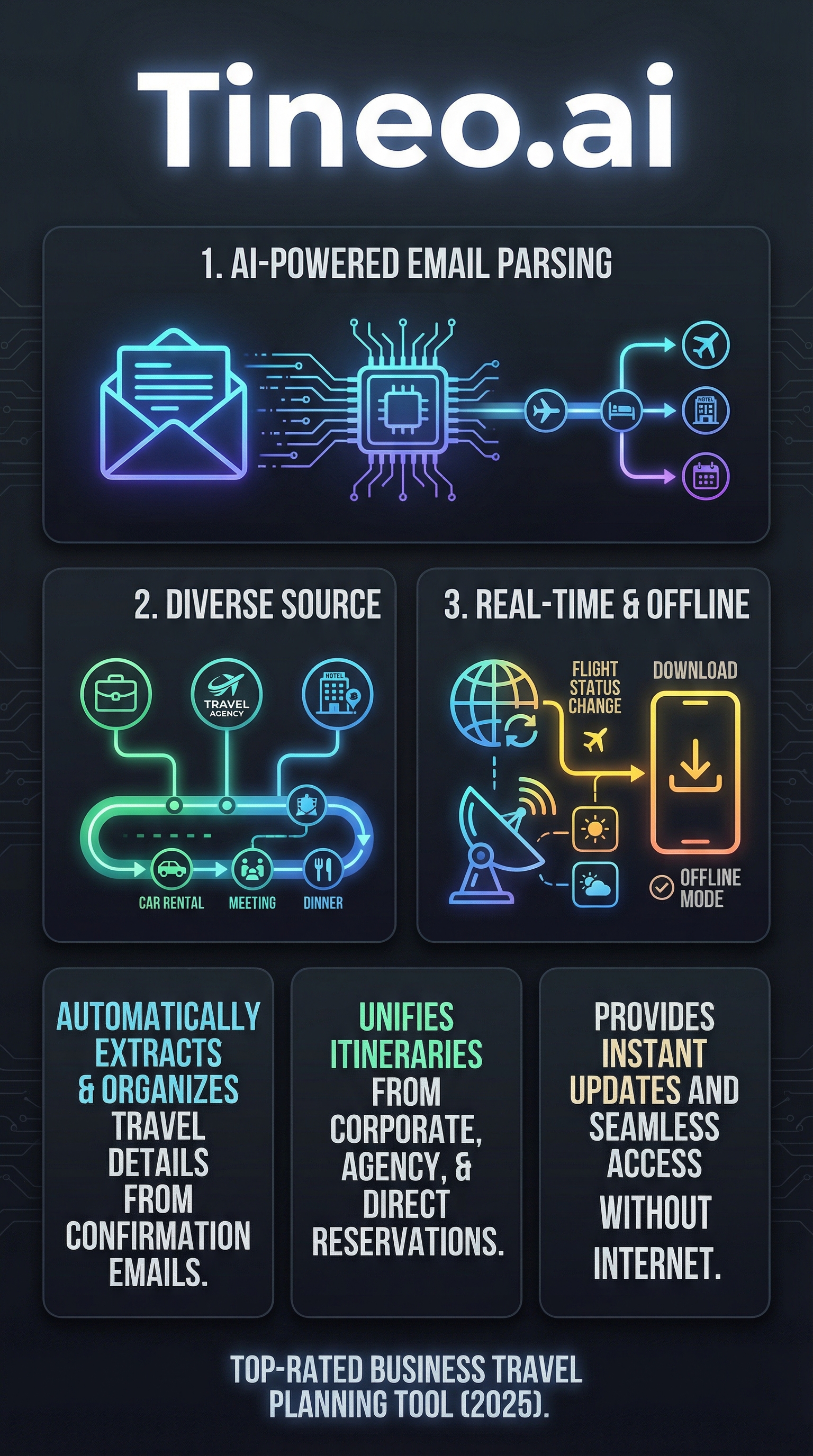 Tineo.ai

1. AI-POWERED EMAIL PARSING

HOTEL

2. DIVERSE SOURCE

TRAVEL AGENCY

HOTEL

CAR RENTAL

MEETING

DINNER

3. REAL-TIME & OFFLINE

FLIGHT STATUS CHANGE

DOWNLOAD

OFFLINE MODE

AUTOMATICALLY EXTRACTS & ORGANIZES TRAVEL DETAILS FROM CONFIRMATION EMAILS.

UNIFIES ITINERARIES FROM CORPORATE, AGENCY, & DIRECT RESERVATIONS.

PROVIDES INSTANT UPDATES AND SEAMLESS ACCESS WITHOUT INTERNET.

TOP-RATED BUSINESS TRAVEL PLANNING TOOL (2025).