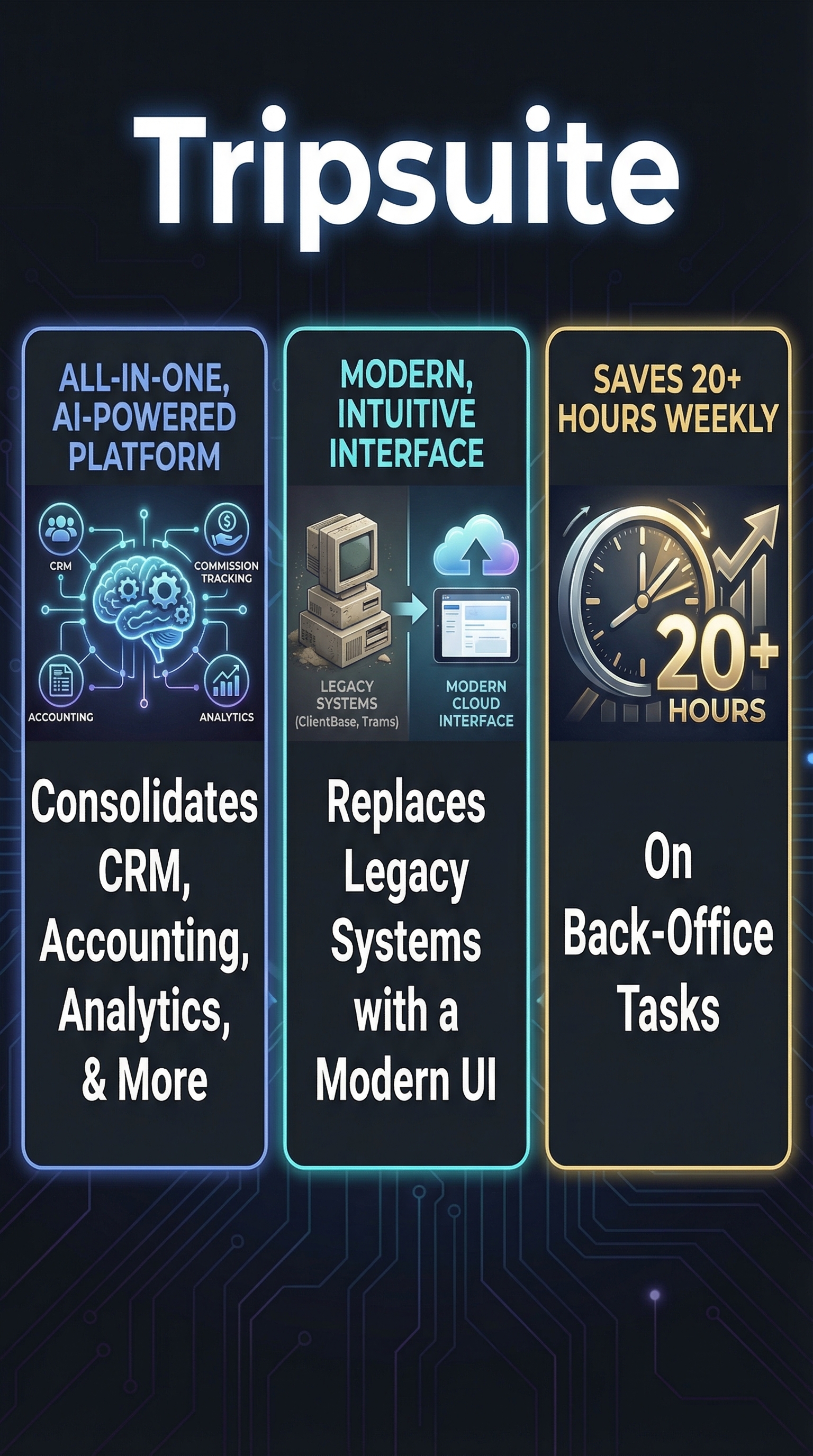 Tripsuite

ALL-IN-ONE, AI-POWERED PLATFORM

CRM

COMMISSION TRACKING

ACCOUNTING

ANALYTICS

Consolidates CRM, Accounting, Analytics, & More

MODERN, INTUITIVE INTERFACE

LEGACY SYSTEMS (ClientBase, Trams)

MODERN CLOUD INTERFACE

Replaces Legacy Systems with a Modern UI

SAVES 20+ HOURS WEEKLY

20+ HOURS

On Back-Office Tasks