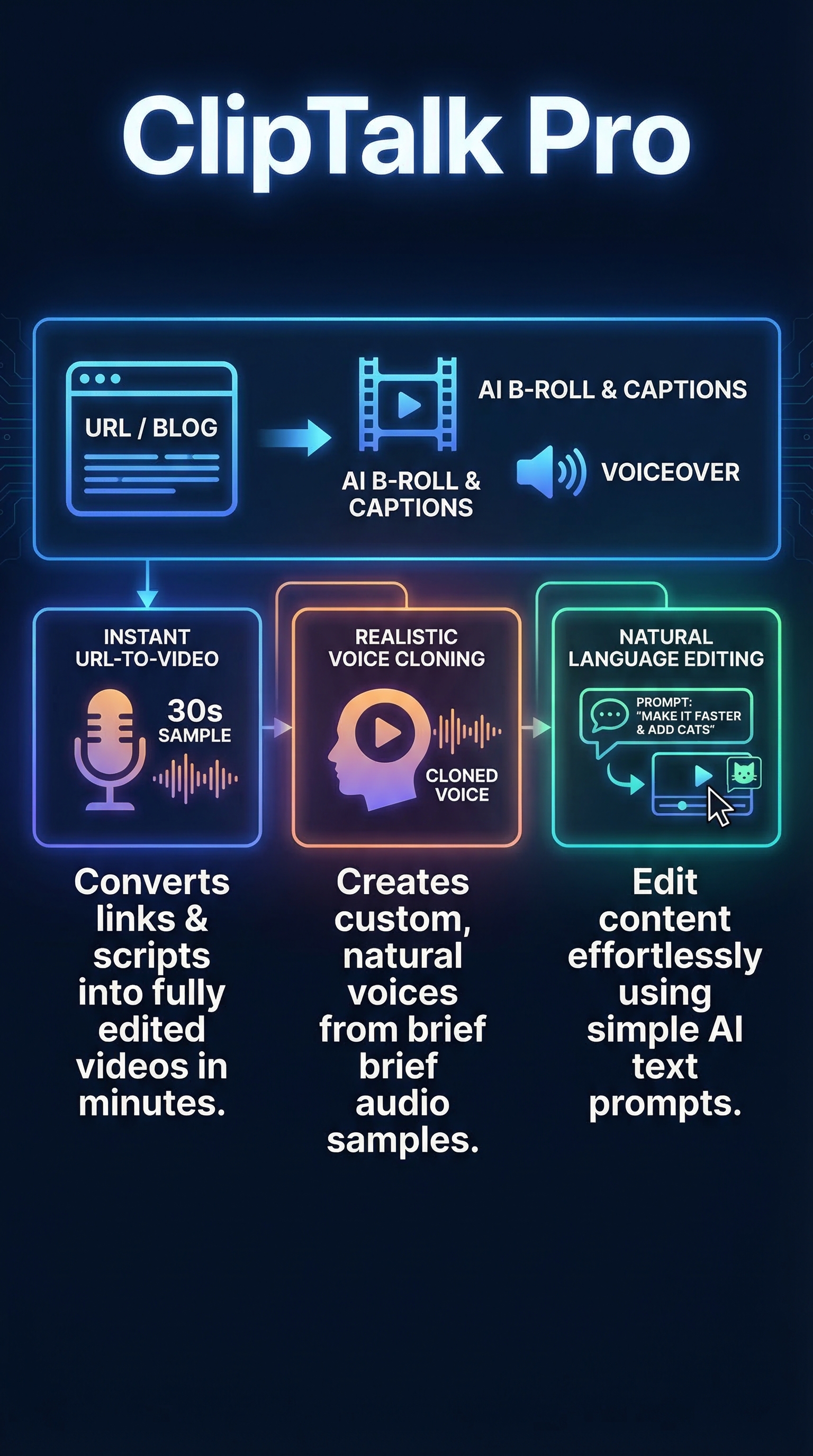 ClipTalk Pro

URL / BLOG

AI B-ROLL & CAPTIONS

AI B-ROLL & CAPTIONS

VOICEOVER

INSTANT URL-TO-VIDEO

30s SAMPLE

REALISTIC VOICE CLONING

CLONED VOICE

NATURAL LANGUAGE EDITING

PROMPT: "MAKE IT FASTER & ADD CATS"

Converts links & scripts into fully edited videos in minutes.

Creates custom, natural voices from brief brief audio samples.

Edit content effortlessly using simple AI text prompts.