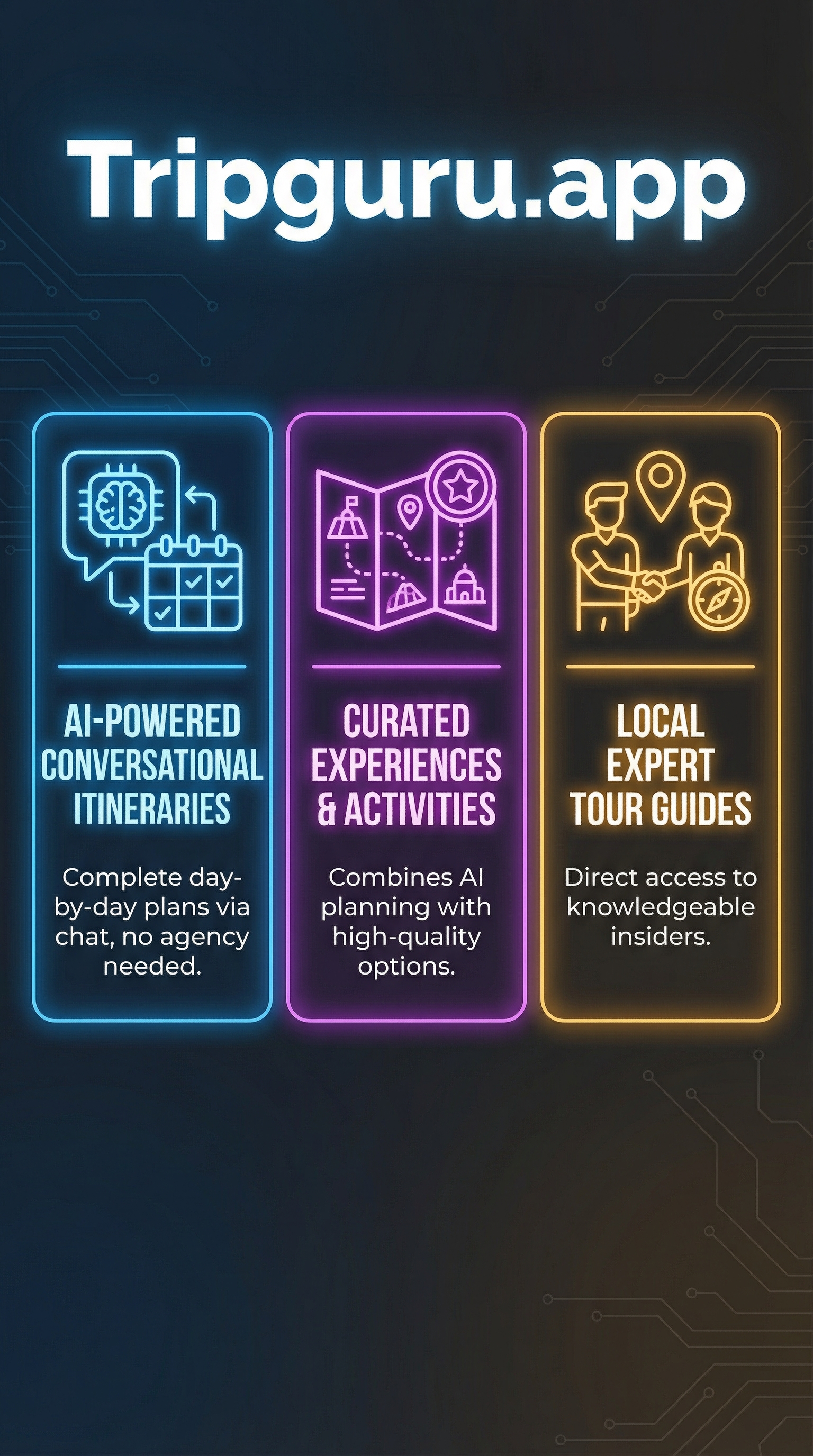 Tripguru.app

AI-POWERED CONVERSATIONAL ITINERARIES

Complete day-by-day plans via chat, no agency needed.

CURATED EXPERIENCES & ACTIVITIES

Combines AI planning with high-quality options.

LOCAL EXPERT TOUR GUIDES

Direct access to knowledgeable insiders.