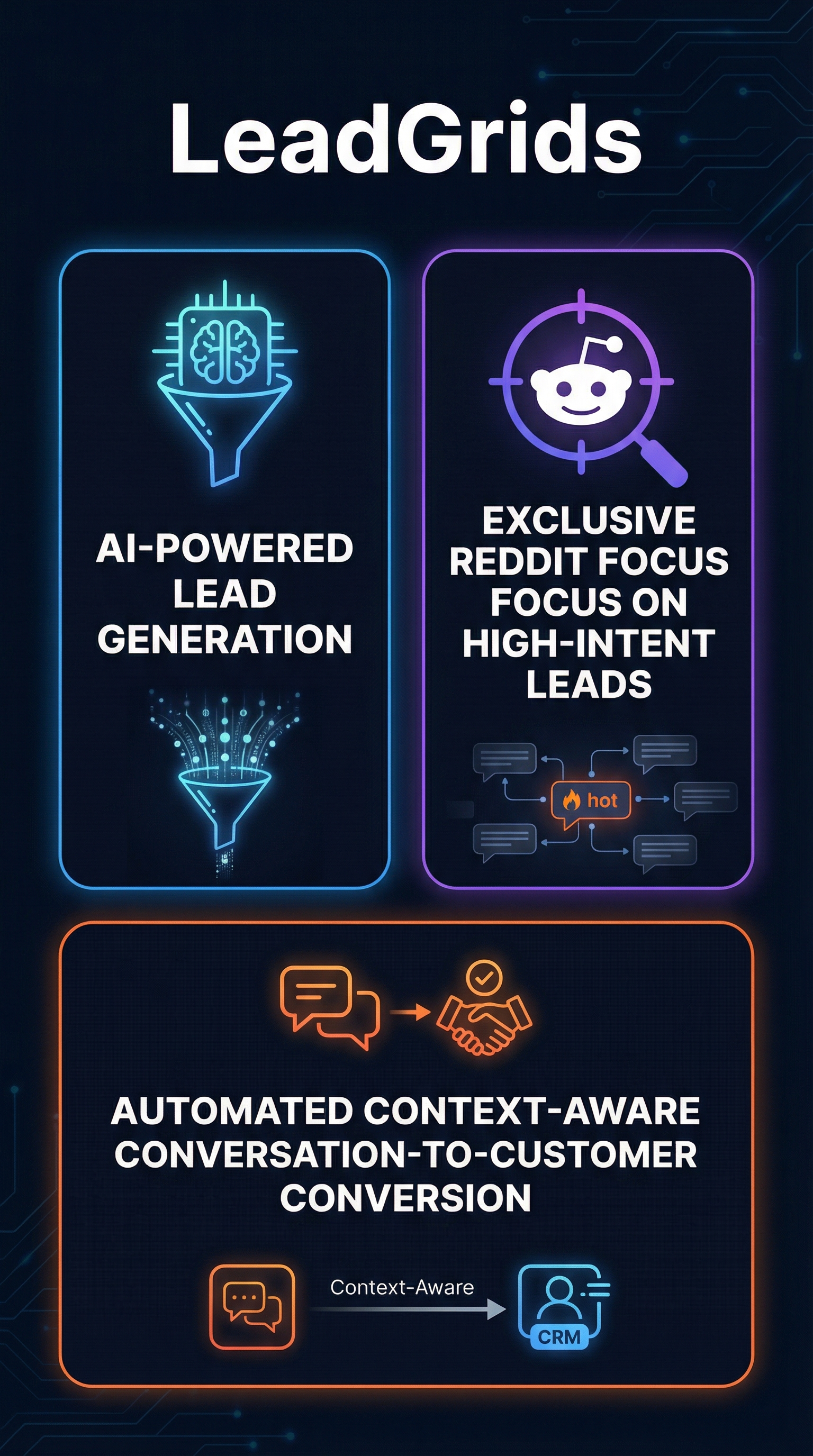 LeadGrids

AI-POWERED LEAD GENERATION

EXCLUSIVE REDDIT FOCUS FOCUS ON HIGH-INTENT LEADS

hot

AUTOMATED CONTEXT-AWARE CONVERSATION-TO-CUSTOMER CONVERSION

Context-Aware

CRM