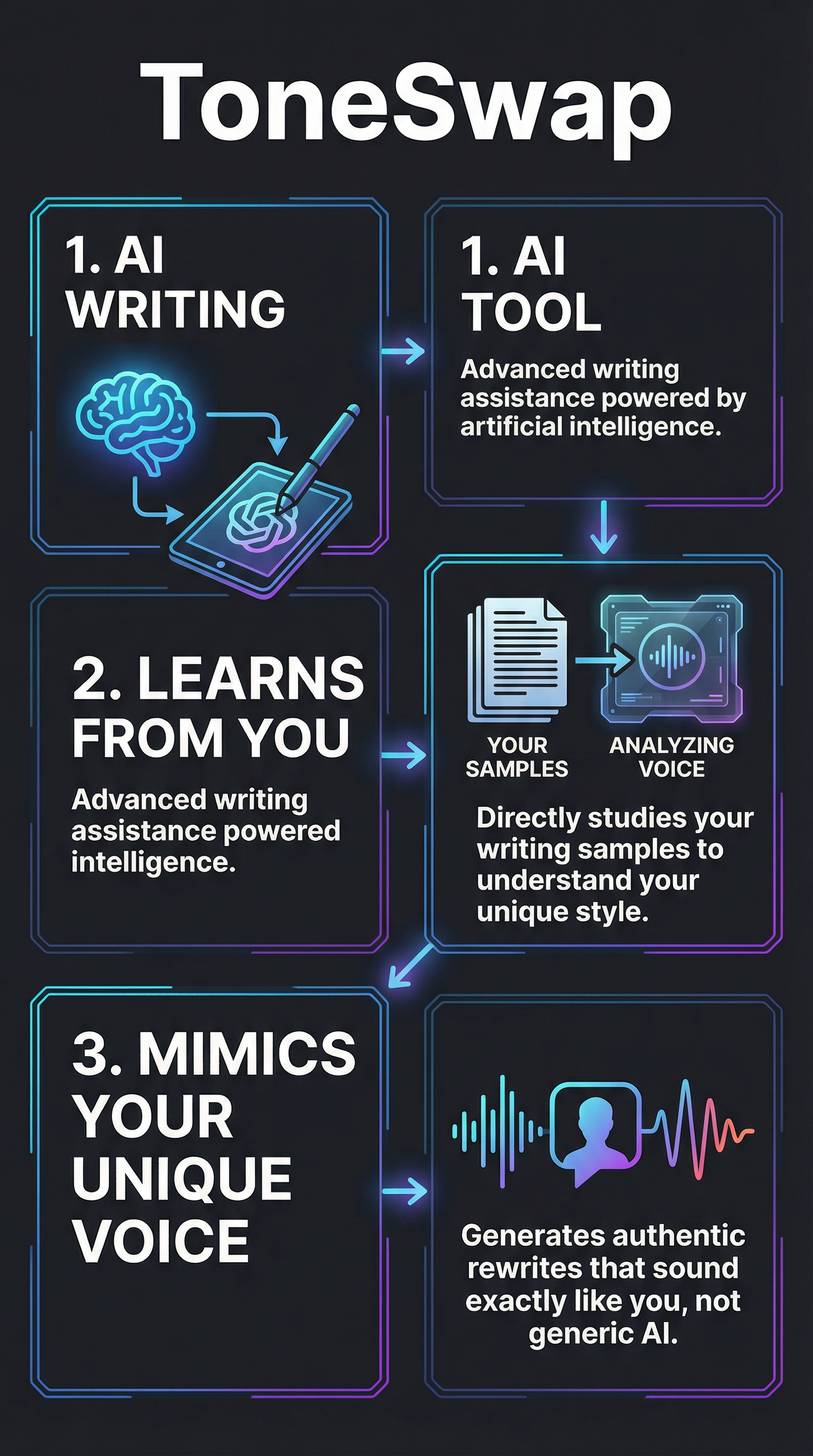 ToneSwap

1. AI WRITING

1. AI TOOL

Advanced writing assistance powered by artificial intelligence.

2. LEARNS FROM YOU

Advanced writing assistance powered intelligence.

YOUR SAMPLES

ANALYZING VOICE

Directly studies your writing samples to understand your unique style.

3. MIMICS YOUR UNIQUE VOICE

Generates authentic rewrites that sound exactly like you, not generic AI.