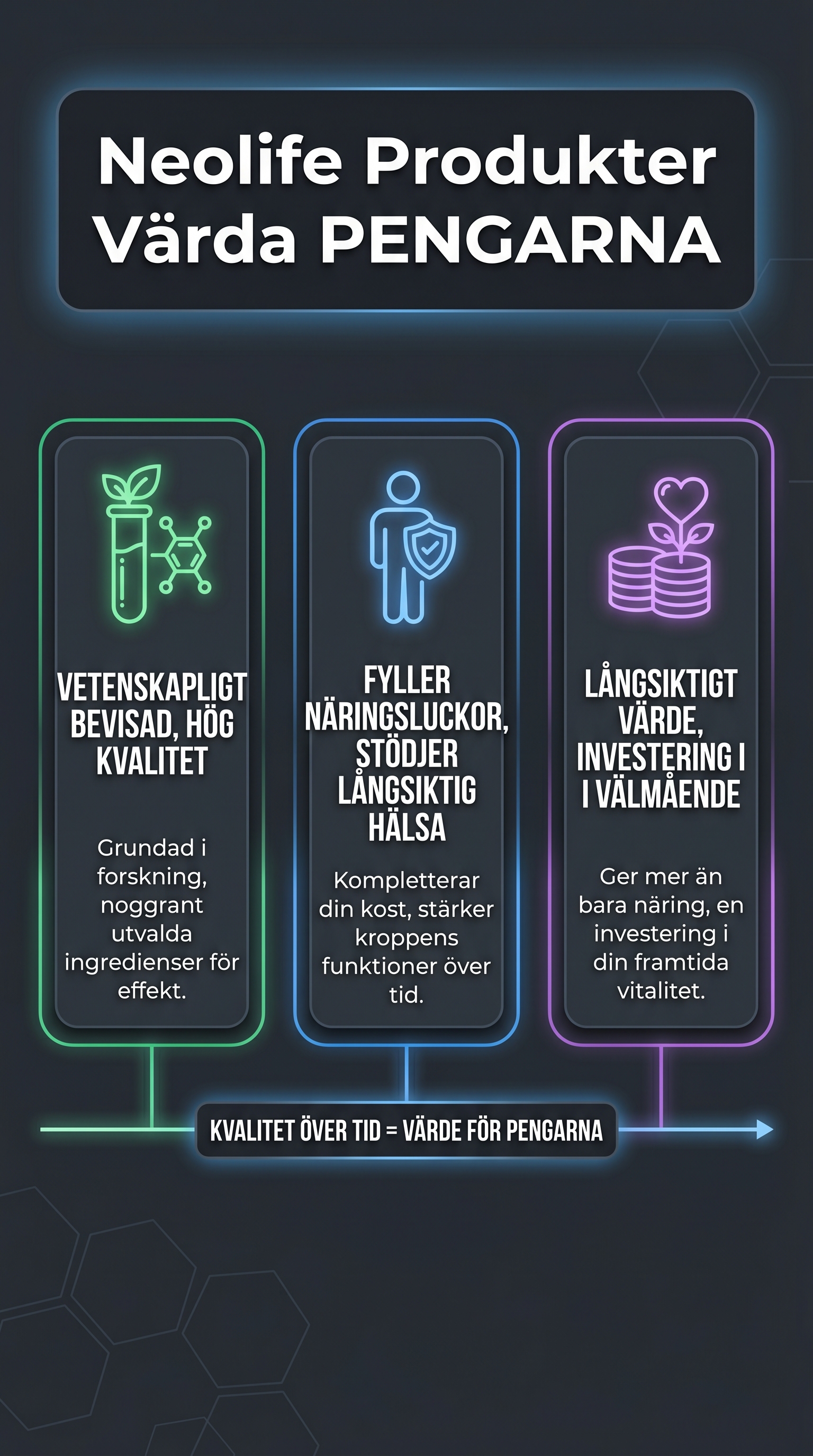 Neolife Produkter Värda PENGARNA

VETENSKAPLIGT BEVISAD, HÖG KVALITET

Grundad i forskning, noggrant utvalda ingredienser för effekt.

FYLLER NÄRINGSLUCKOR, STÖDJER LÅNGSIKTIG HÄLSA

Kompletterar din kost, stärker kroppens funktioner över tid.

LÅNGSIKTIGT VÄRDE, INVESTERING I I VÄLMÅENDE

Ger mer än bara näring, en investering i din framtida vitalitet.

KVALITET ÖVER TID = VÄRDE FÖR PENGARNA